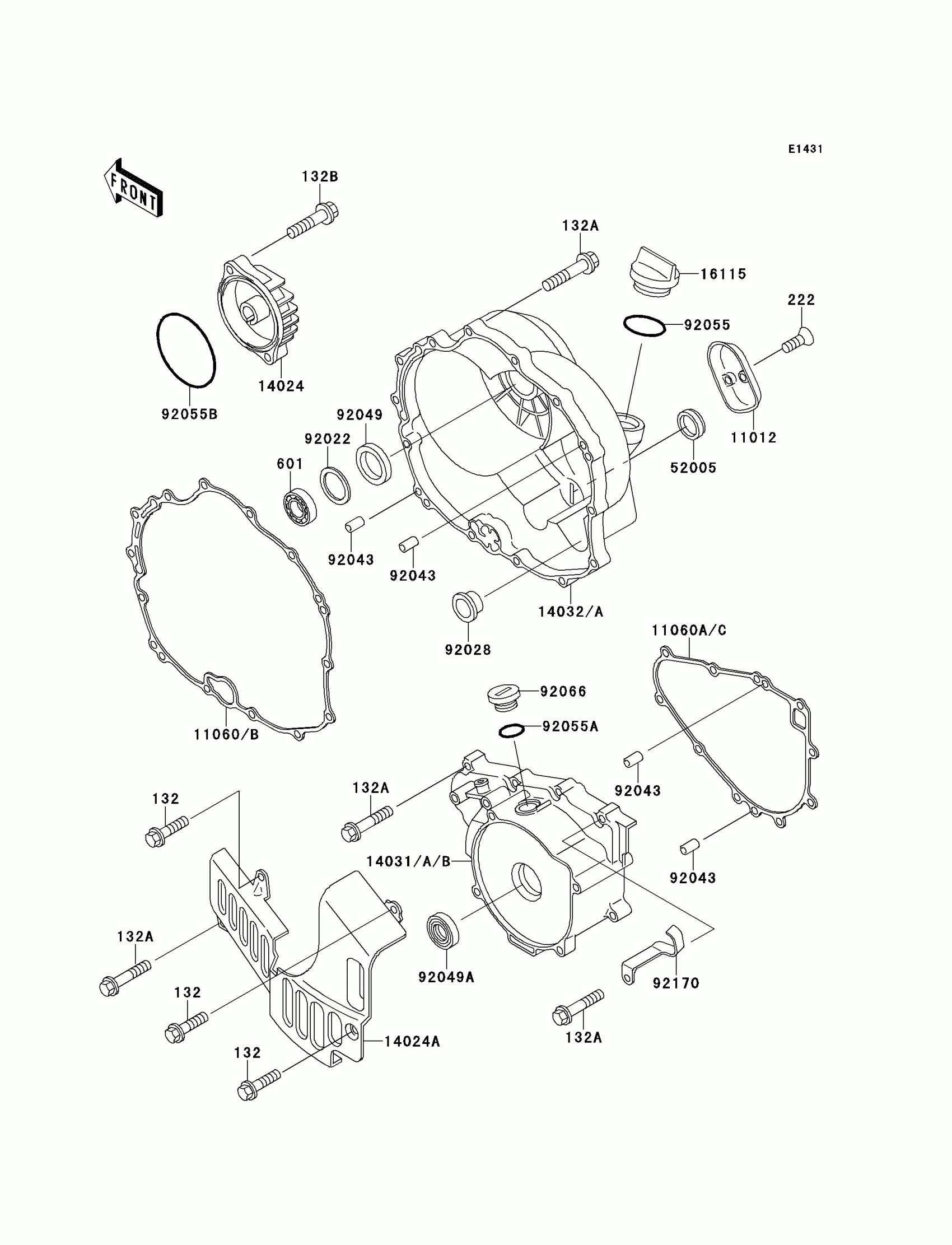 E1431

FRONT

132B

132A

16115

222

92055

14024

92055B

92049

92022

601

11012

52005

92043

92043

14032/A

92028

11060A/C

92066

92055A

11060/B

132

132A

92043

14031/A/B

92043

132A

92049A

92170

132

132A

14024A

132