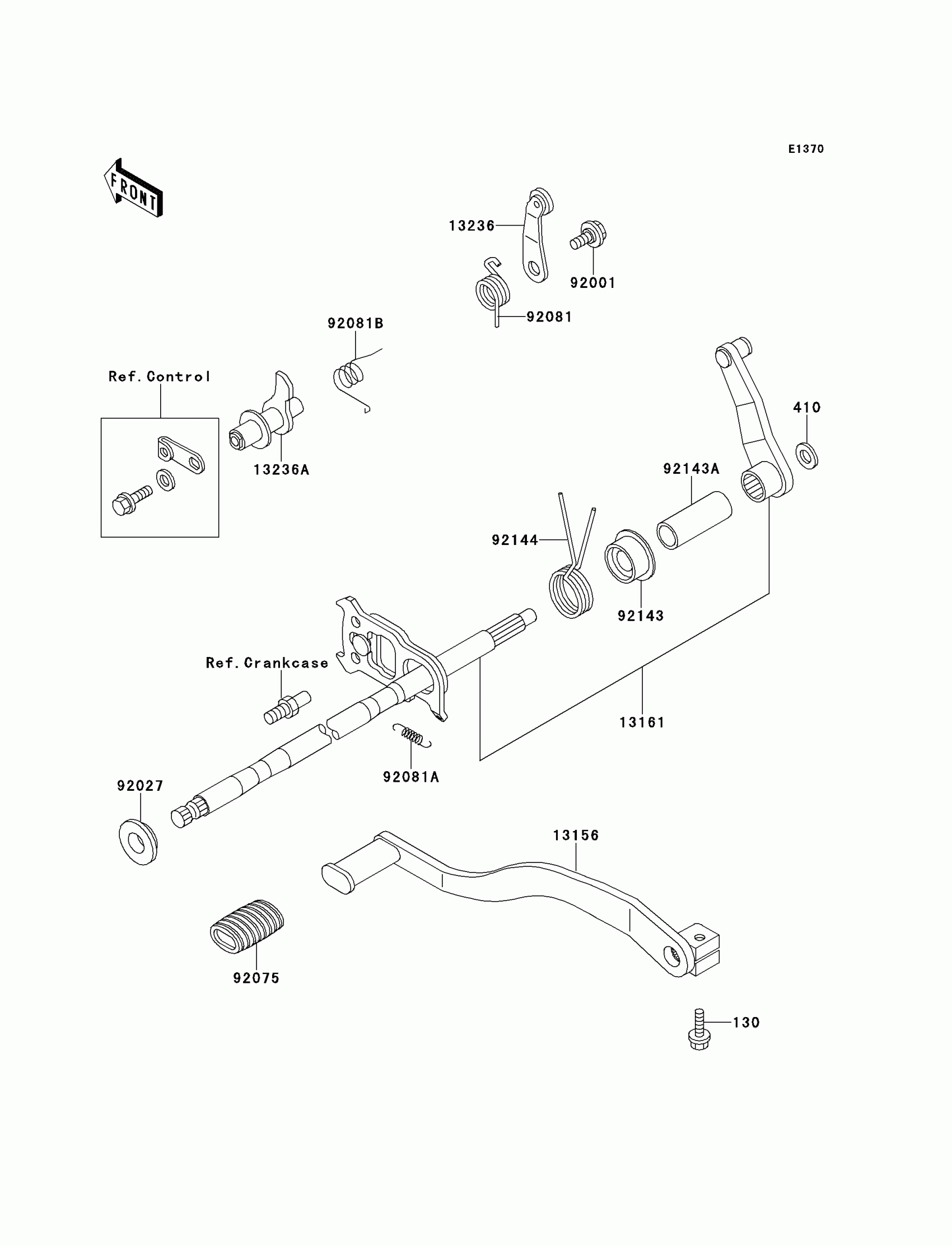 E1370

FRONT

13236

92001

92081

92081B

Ref. Control

13236A

410

92143A

92144

92143

Ref. Crankcase

13161

92081A

92027

13156

92075

130