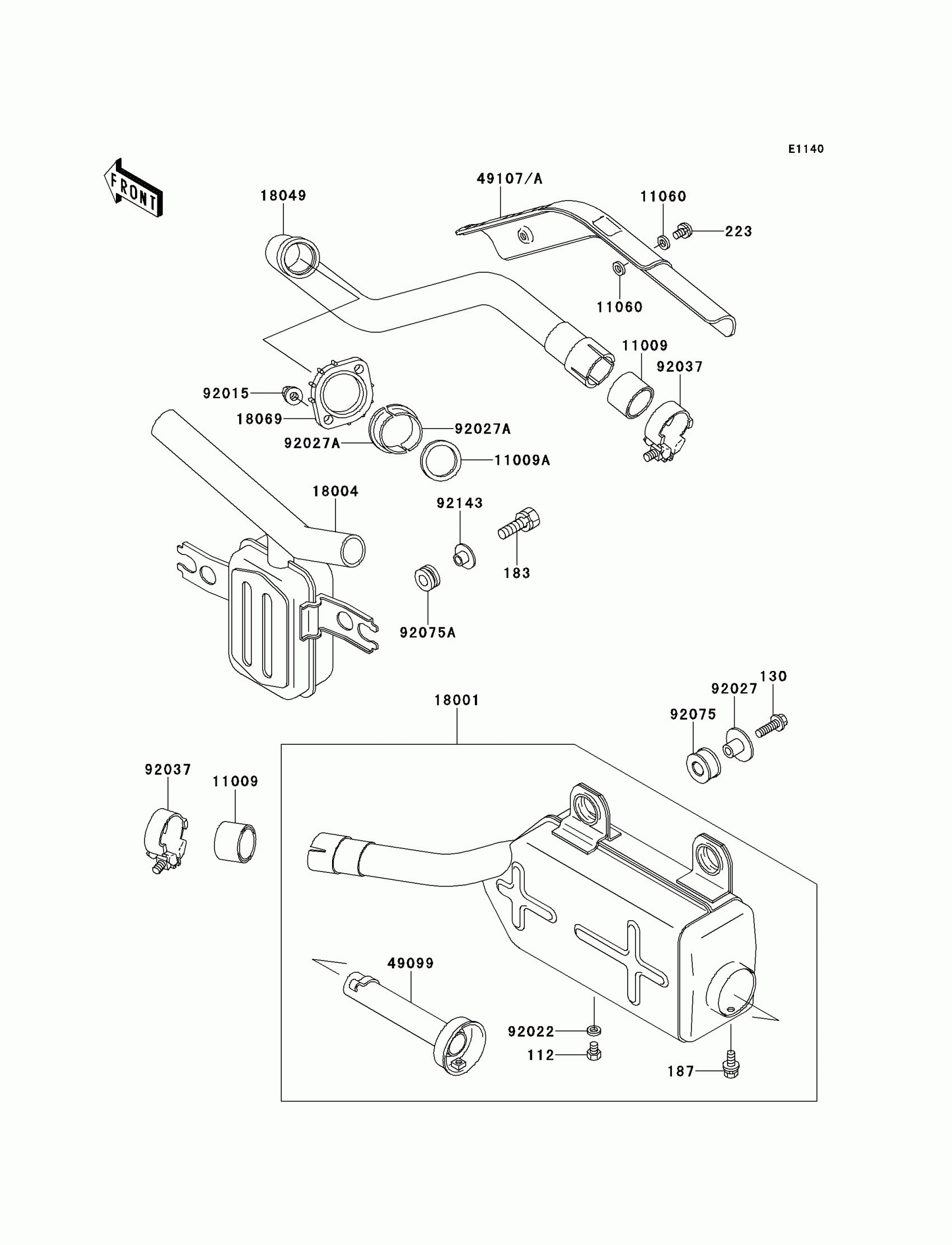 E1140

FRONT

49107/A

18049

11060

223

11060

11009

92037

92015

18069

92027A

92027A

11009A

18004

92143

183

92075A

130

92027

92075

18001

92037

11009

49099

92022

112

187