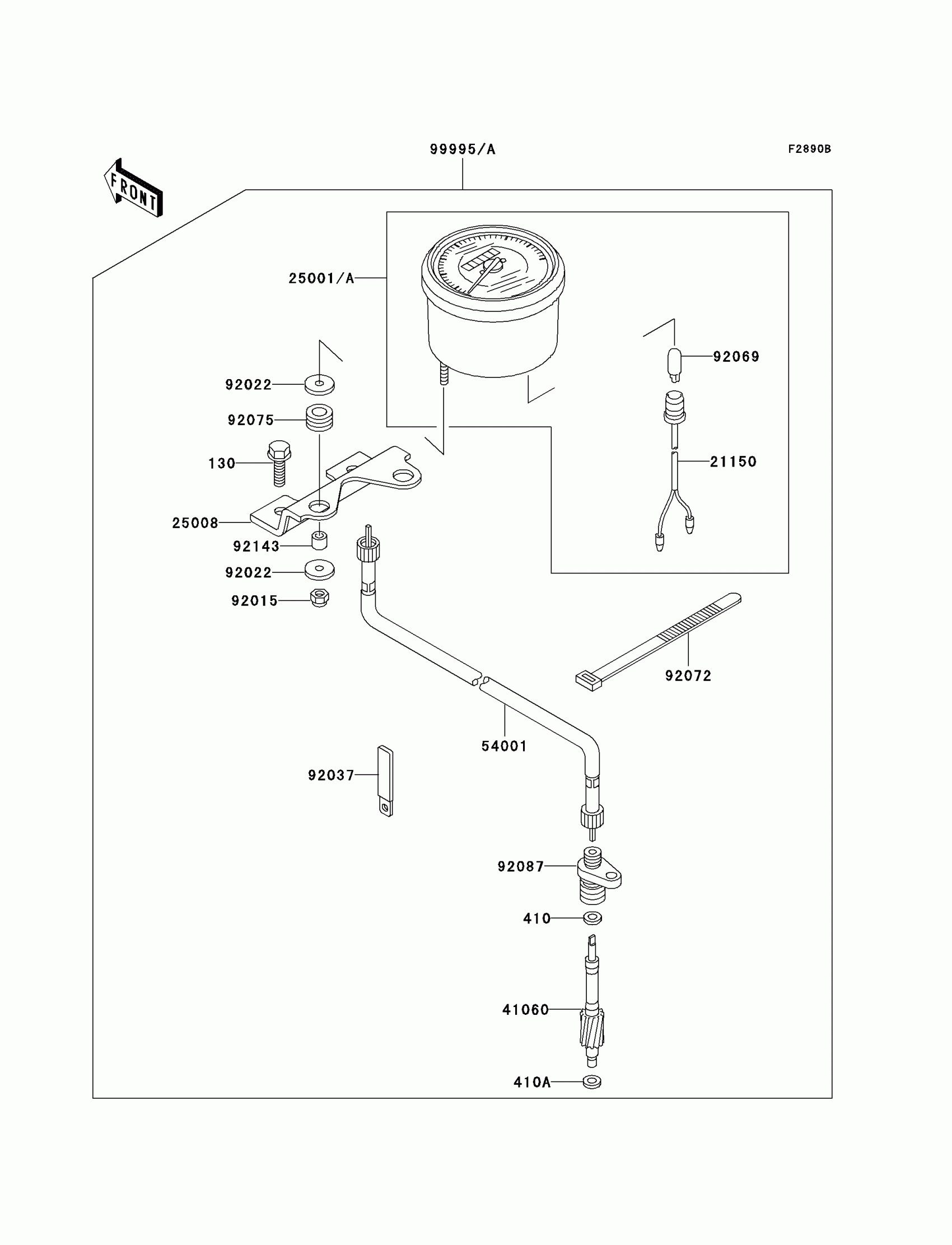 99995/A

F2890B

FRONT

25001/A

92069

92022

92075

130

21150

25008

92143

92022

92015

92072

54001

92037

92087

410

41060

410A