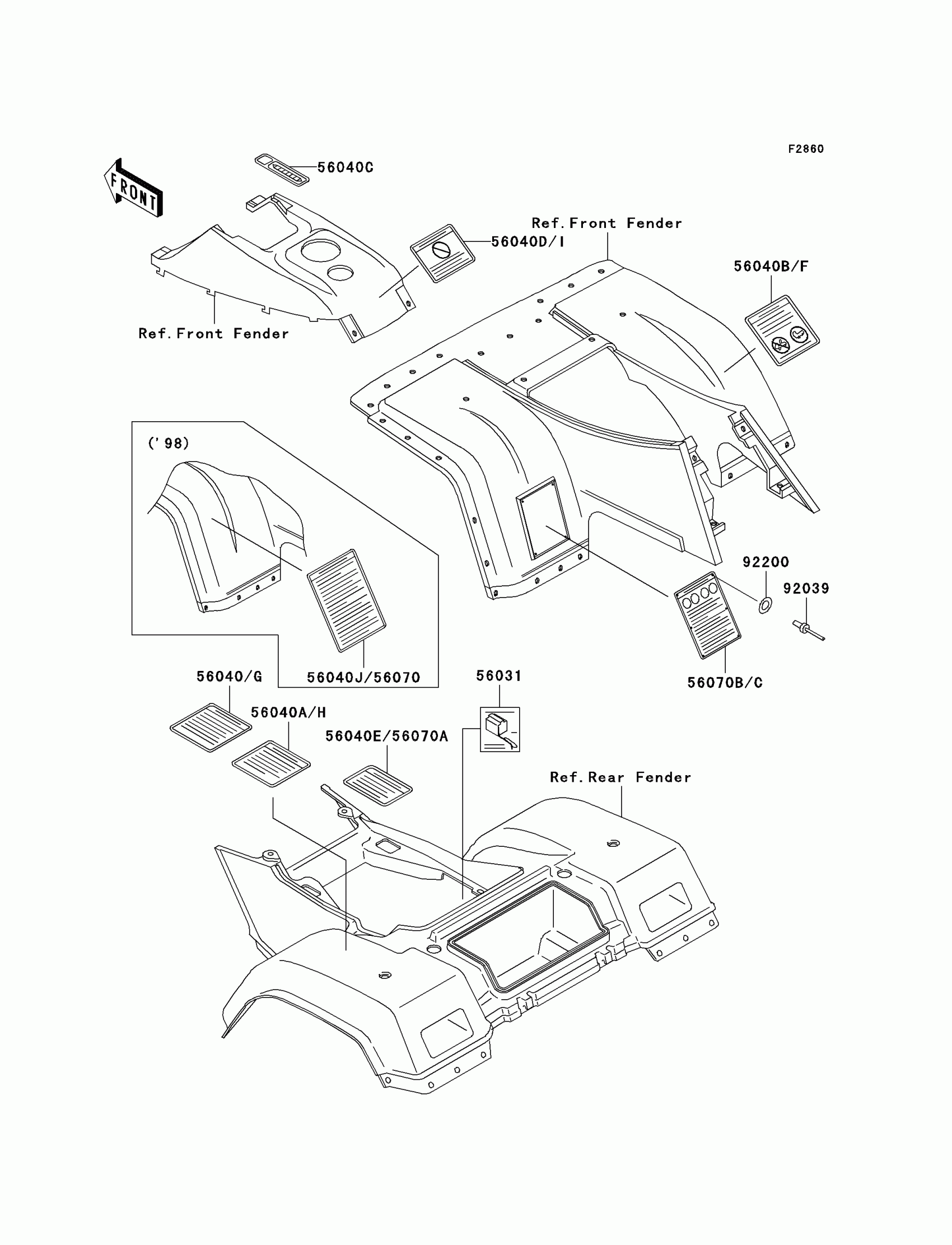 F2860

FRONT

56040C

Ref.Front Fender

56040D/I

56040B/F

Ref.Front Fender

('98)

92200

92039

56040J/56070

56070B/C

56040/G

56031

56040A/H

56040E/56070A

Ref.Rear Fender