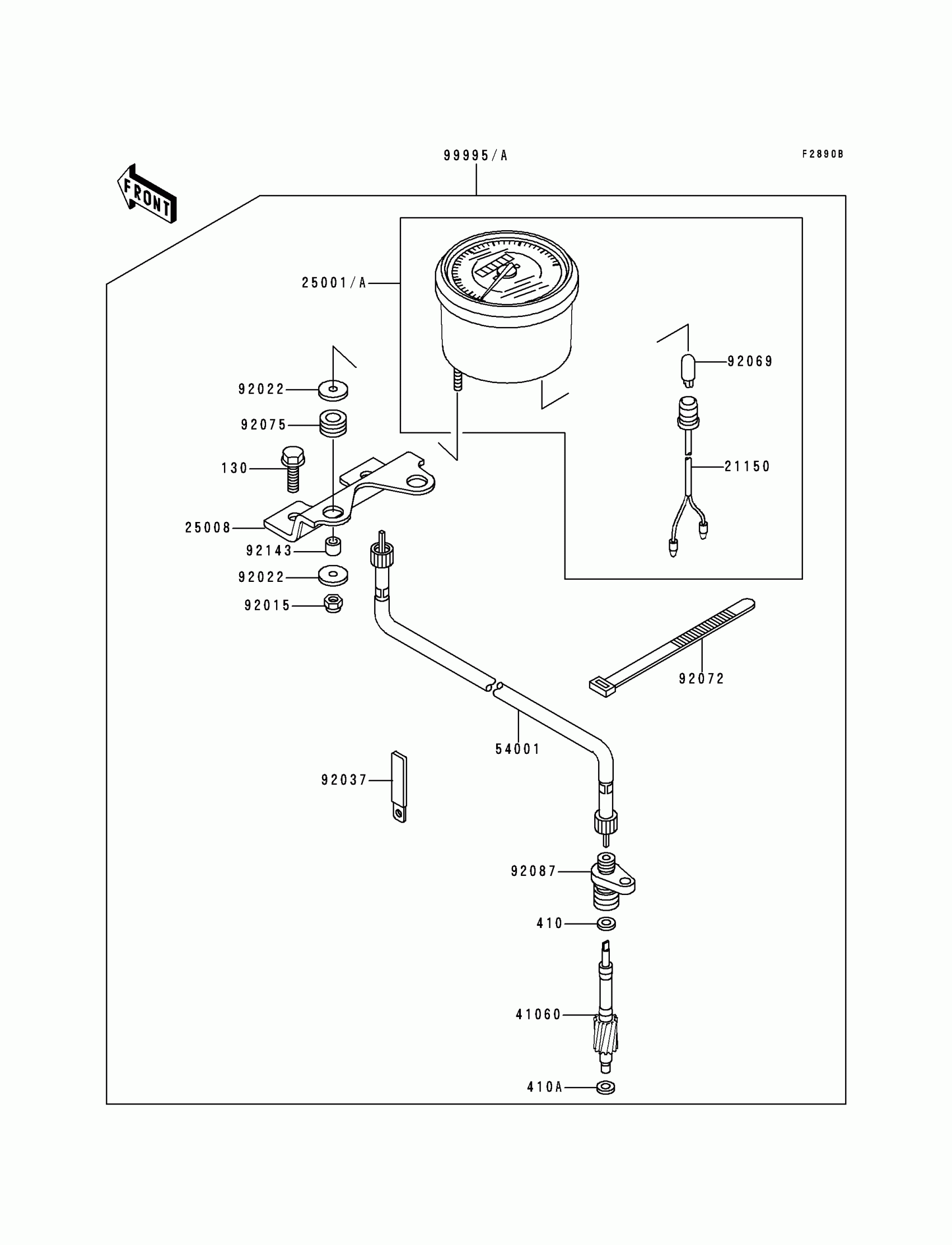 99995/A
F2890B
FRONT
25001/A
92069
92022
92075
130
21150
25008
92143
92022
92015
92072
54001
92037
92087
410
41060
410A