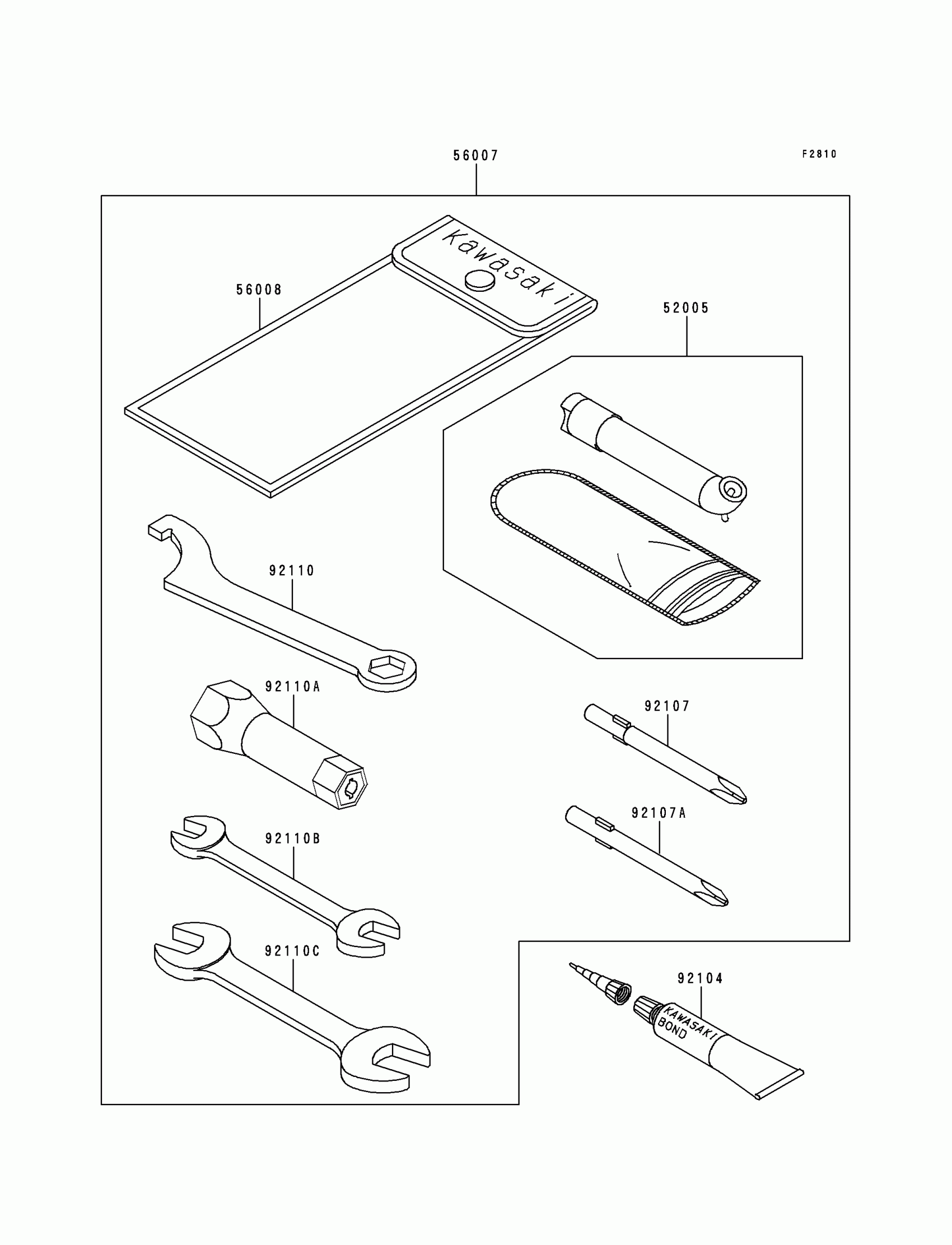 56007

F2810

Kawasaki

56008

52005

92110

92110A

92107

92107A

92110B

92110C

92104

KAWASAKI BOND