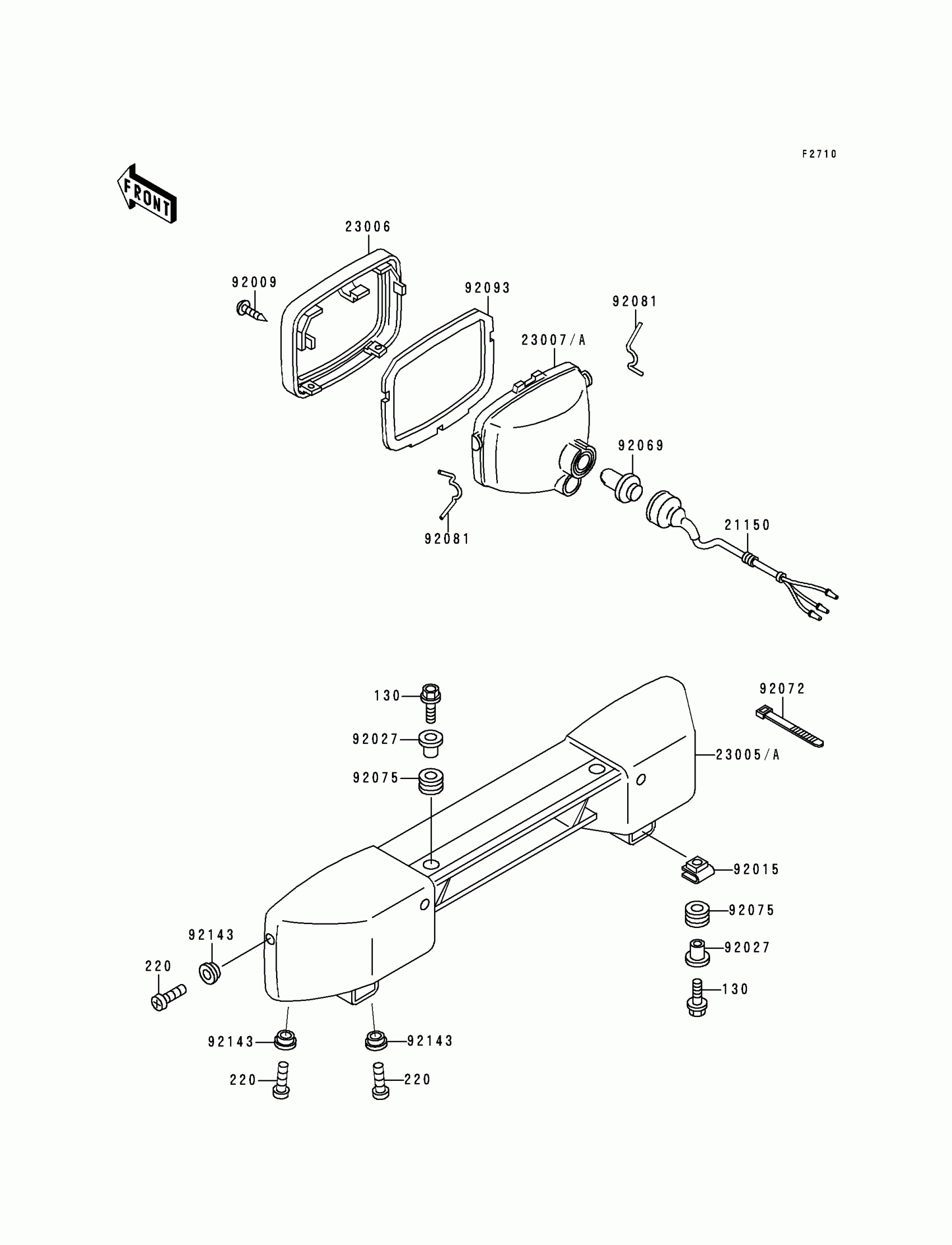 F2710

FRONT

23006

92009

92093

92081

23007/A

92069

92081

21150

130

92027

92075

92072

23005/A

92015

92075

92027

130

92143

220

92143

92143

220

220