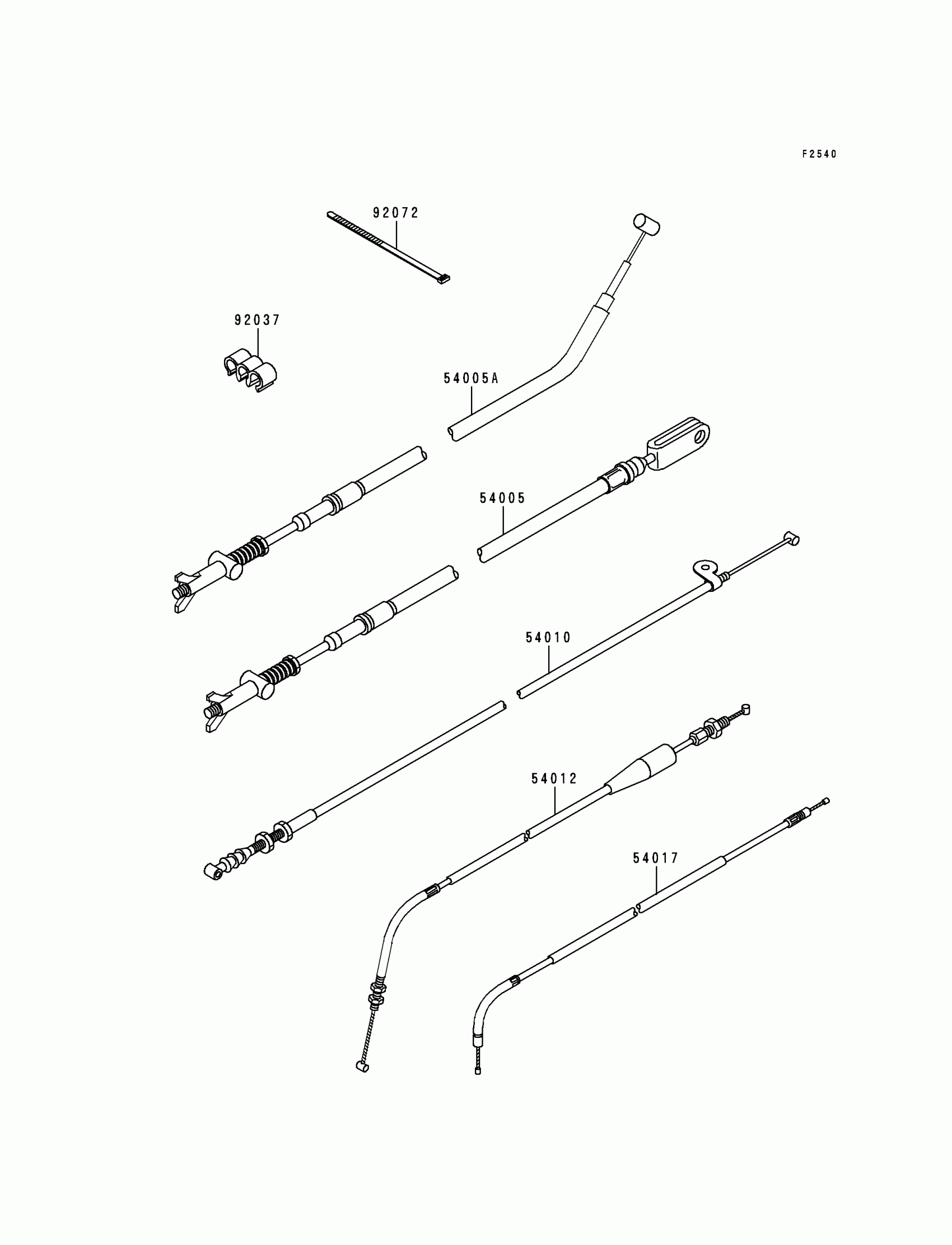 F2540

92072

92037

54005A

54005

54010

54012

54017