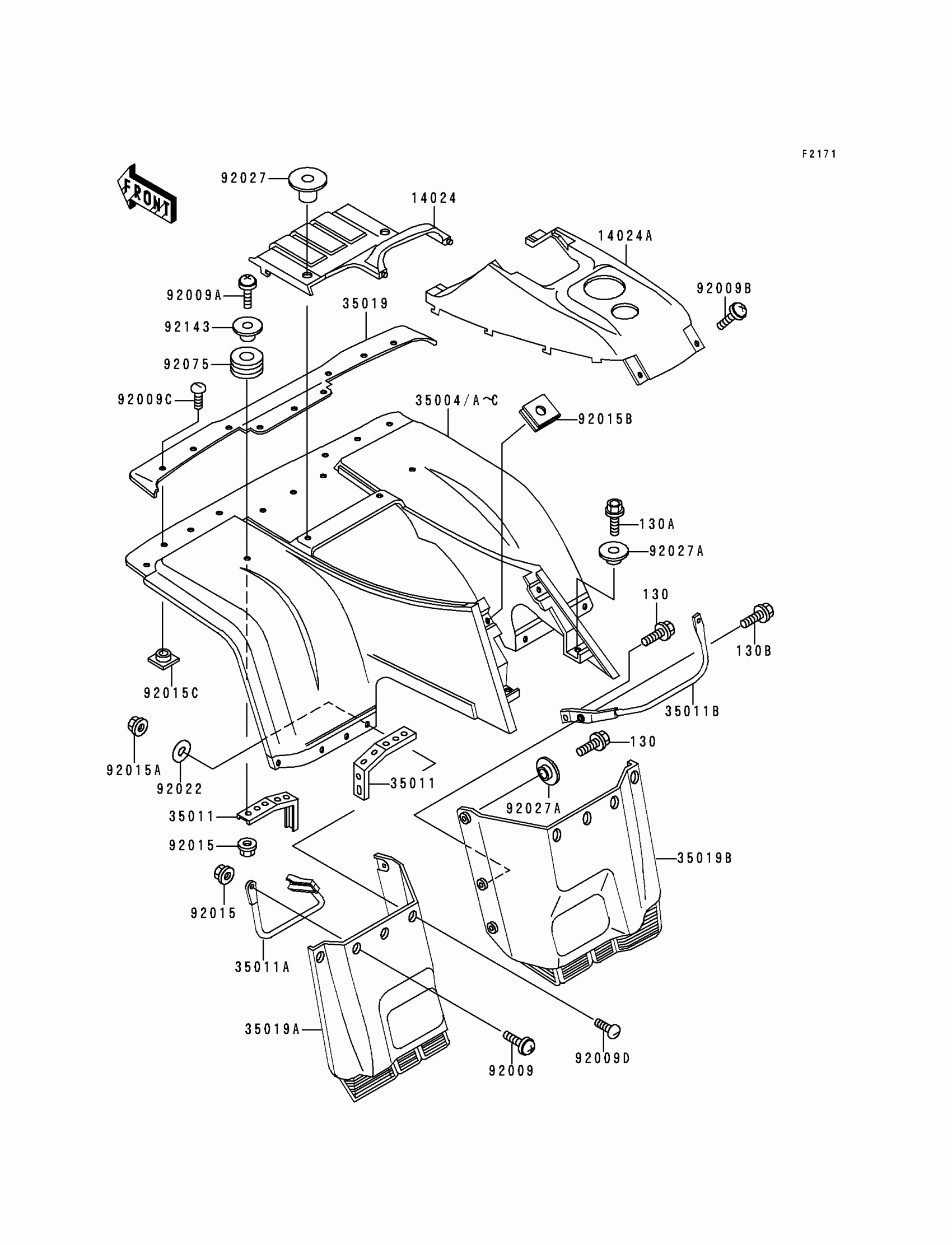 F2171

FRONT

92027
14024
14024A
92009A
92009B
35019
92143
92075
92009C
35004/A~C
92015B
130A
92027A
130
130B
92015C
35011B
92015A
92022
130
35011
92027A
35011
92015
35019B
92015
35011A
35019A
92009
92009D