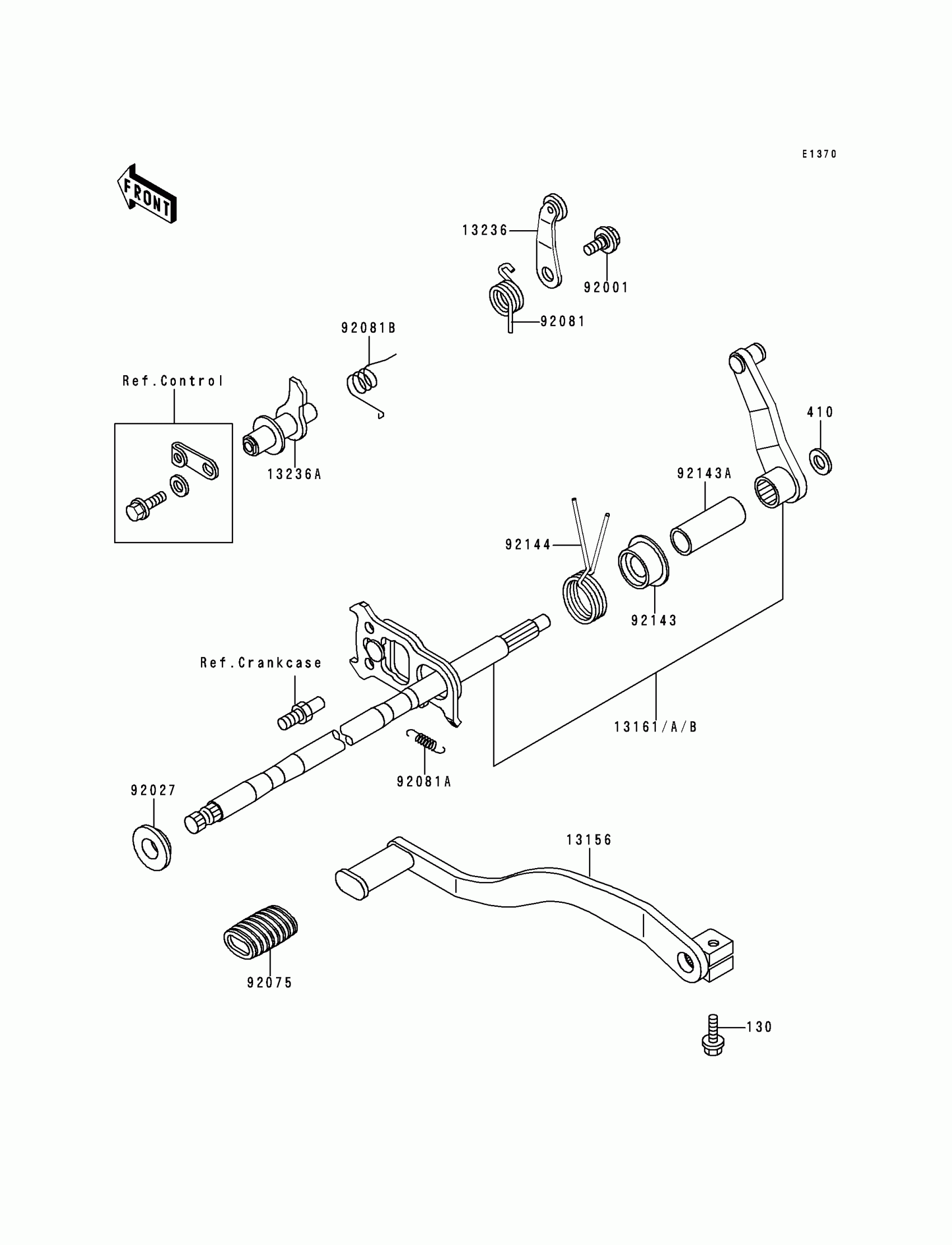 E1370

FRONT

13236

92001

92081

92081B

Ref.Control

13236A

410

92143A

92144

92143

Ref.Crankcase

13161/A/B

92081A

92027

13156

92075

130