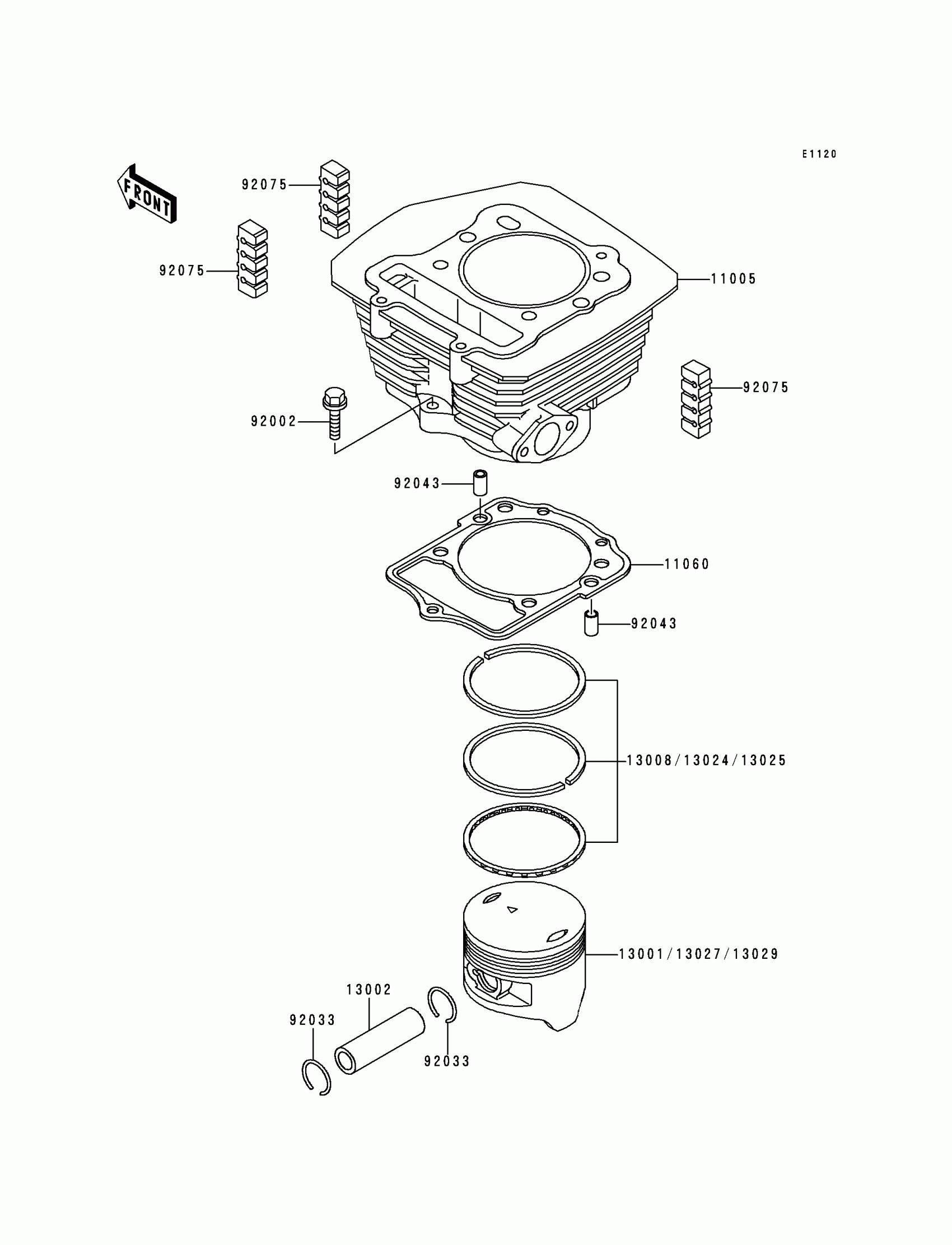 E1120

FRONT

92075

92075

11005

92075

92002

92043

11060

92043

13008/13024/13025

13001/13027/13029

13002

92033

92033