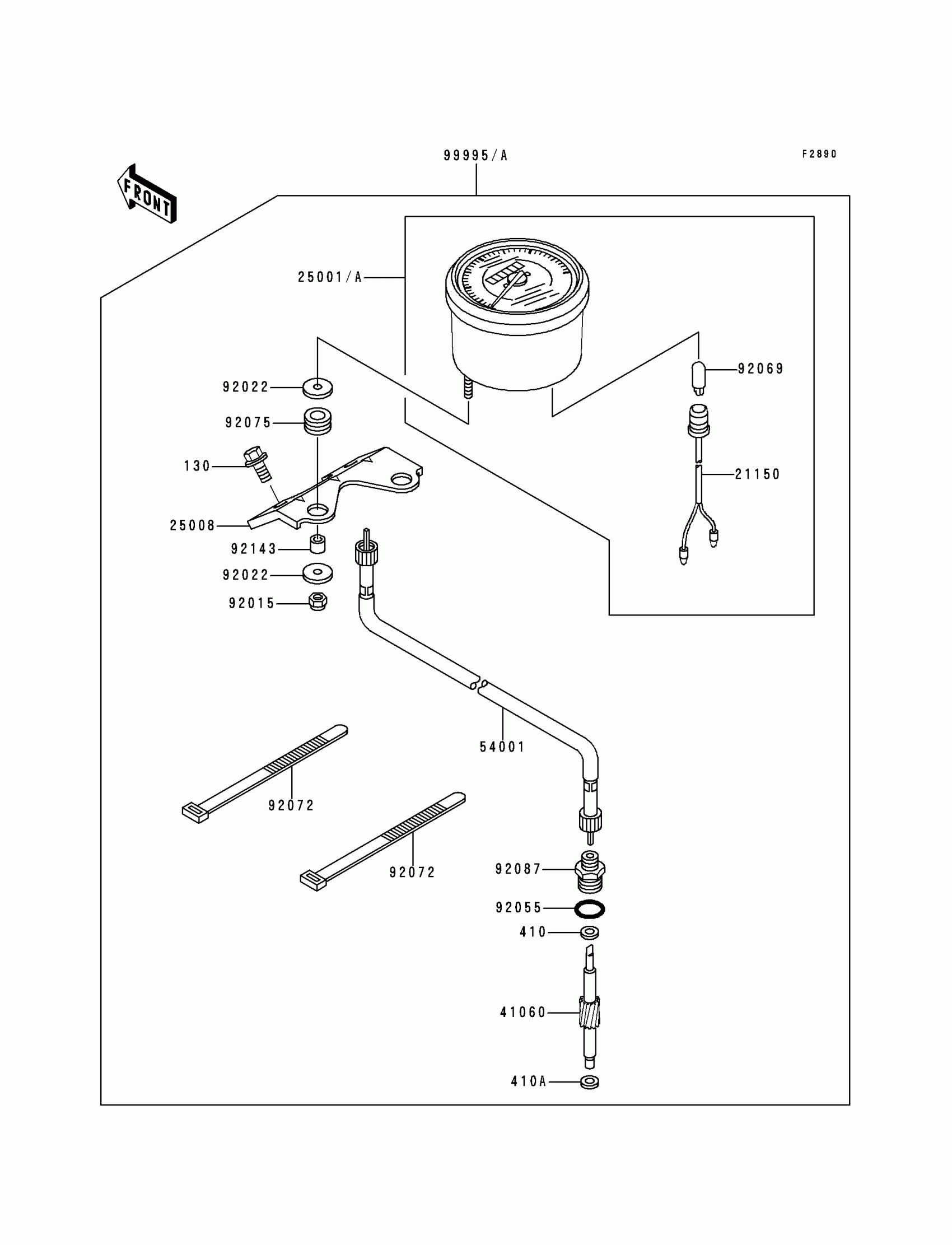 99995/A

F2890

FRONT

25001/A

92069

92022

92075

130

21150

25008

92143

92022

92015

54001

92072

92072

92087

92055

410

41060

410A