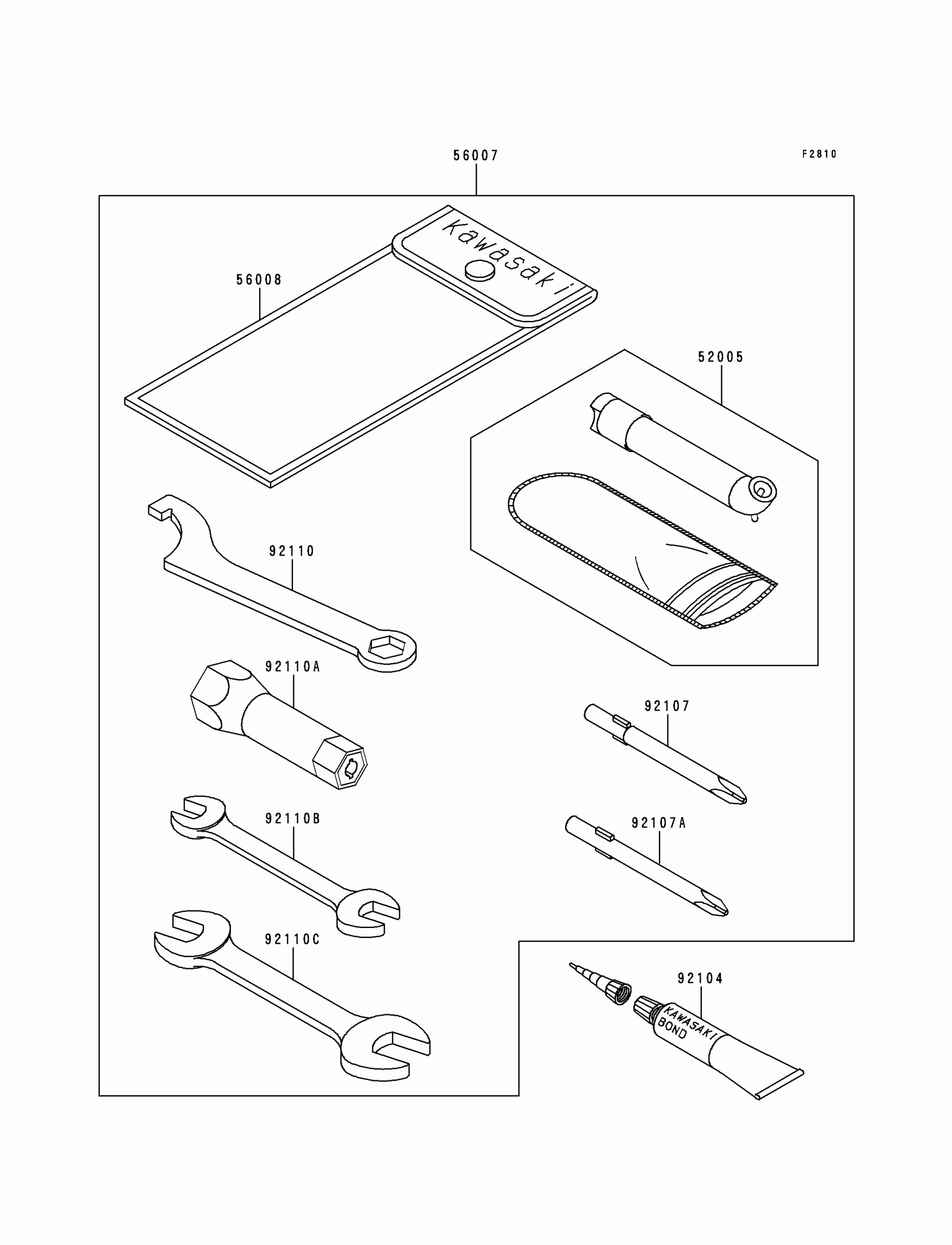 56007

F2810

Kawasaki

56008

52005

92110

92110A

92107

92110B

92107A

92110C

92104

KAWASAKI BOND