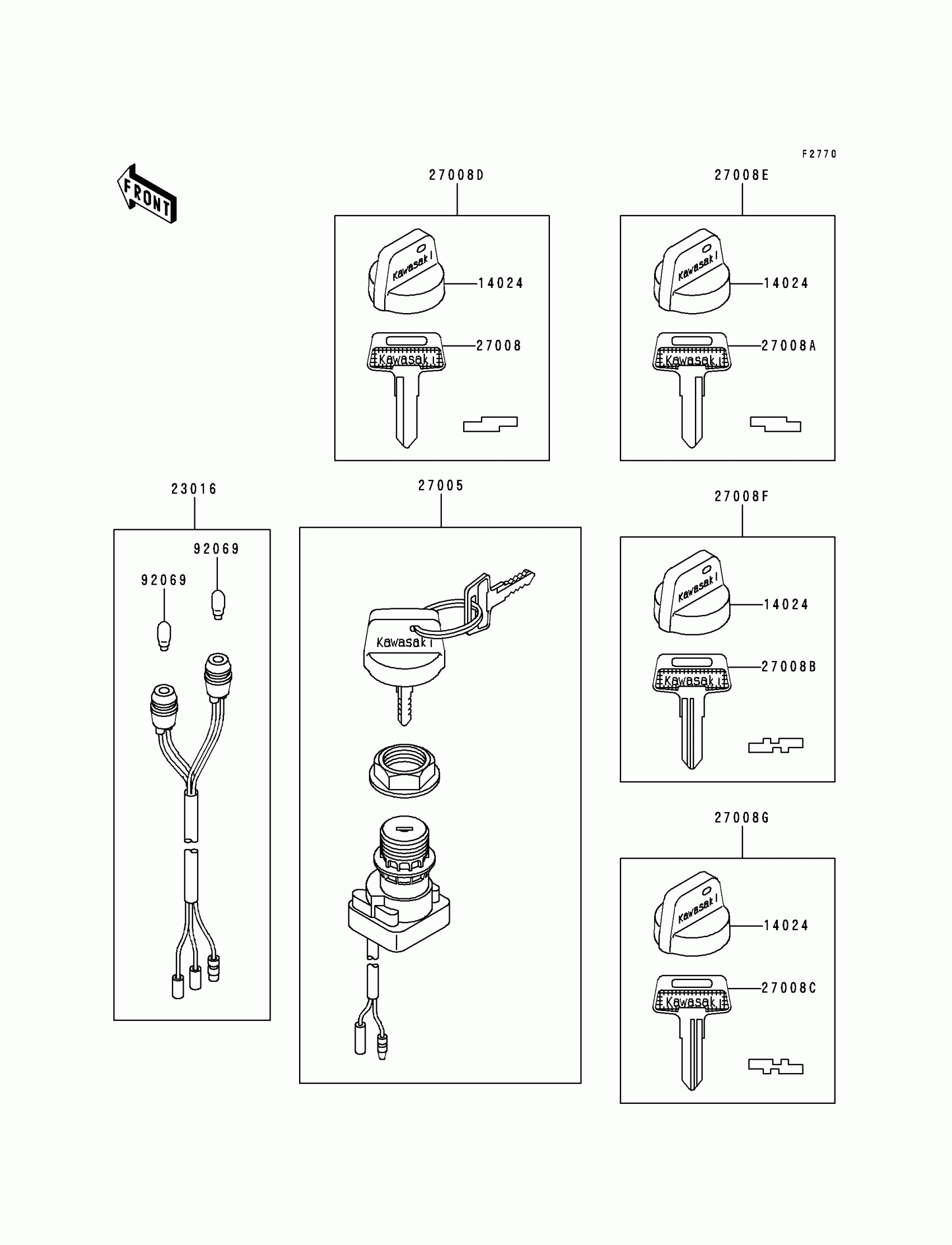 F2770

FRONT

27008D

Kawasaki

14024

Kawasaki

27008

27008E

Kawasaki

14024

Kawasaki

27008A

23016

92069

92069

27005

Kawasaki

27008F

Kawasaki

14024

Kawasaki

27008B

27008G

Kawasaki

14024

Kawasaki

27008C