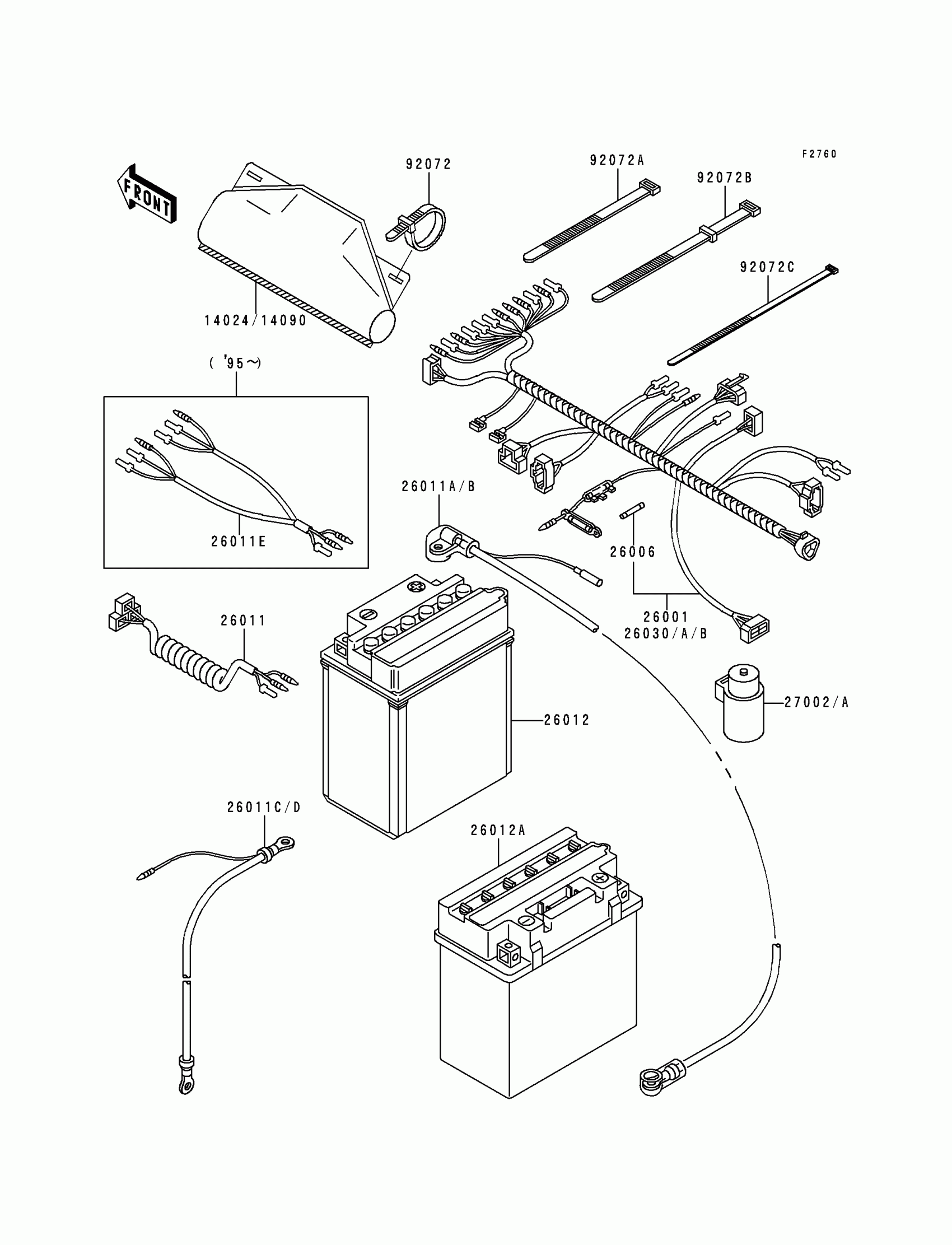 F2760

FRONT

92072

92072A

92072B

92072C

14024/14090

( '95~)

26011E

26011A/B

26006

26001
26030/A/B

26011

26012

27002/A

26011C/D

26012A