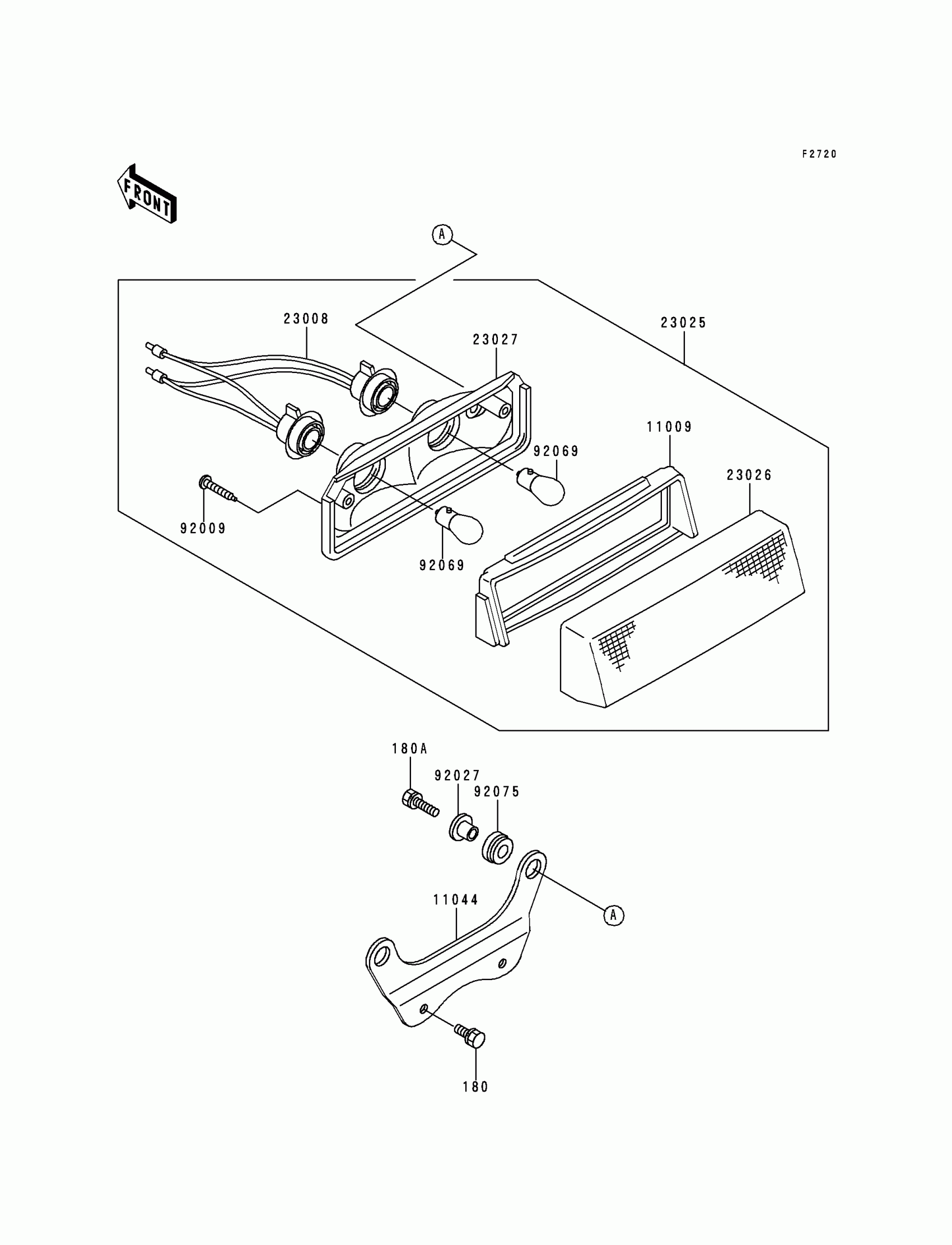 F2720

FRONT

A

23008

23027

23025

11009

92069

23026

92009

92069

180A

92027

92075

11044

A

180