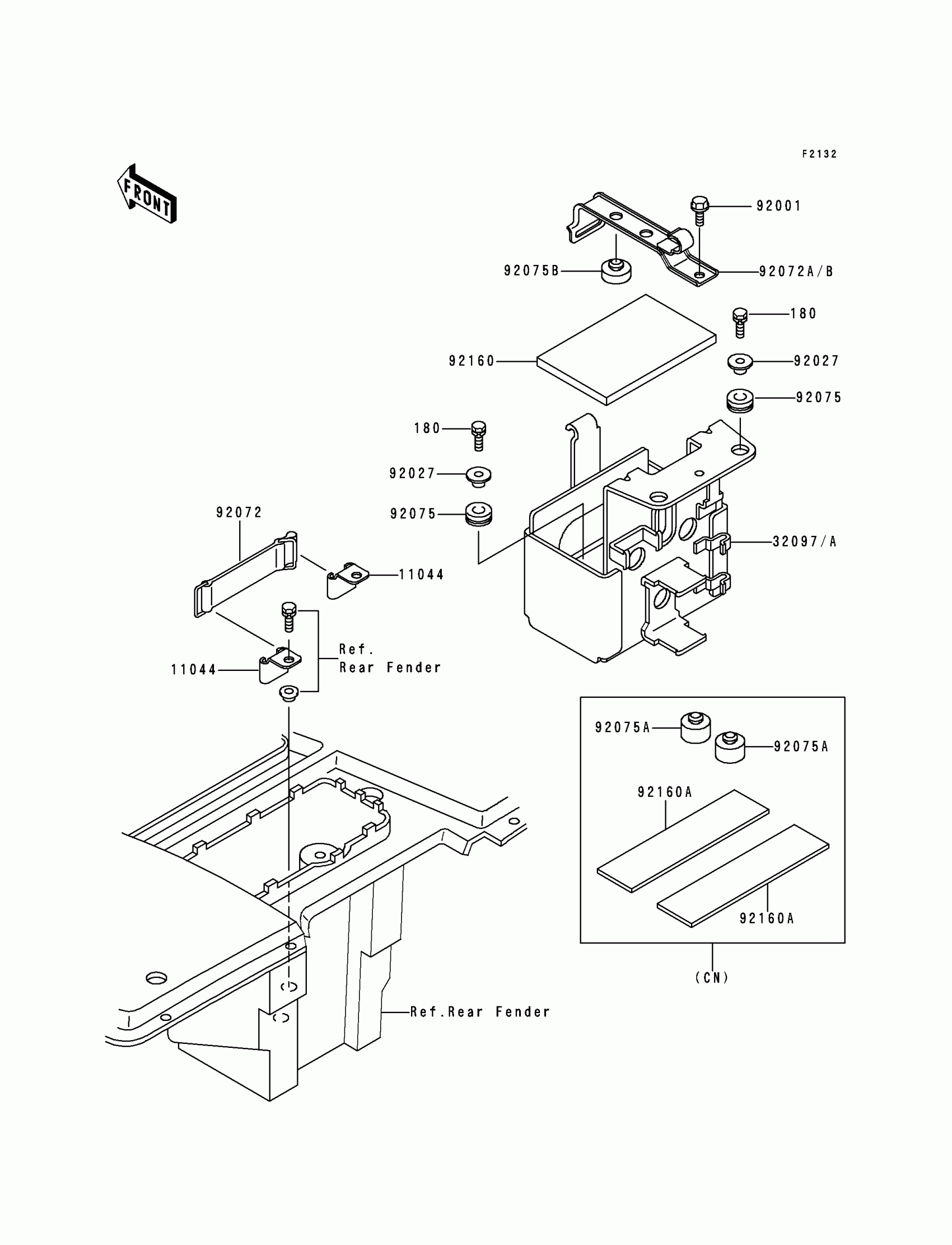 F2132

FRONT

92001

92075B

92072A/B

180

92160

92027

92075

180

92027

92075

92072

32097/A

11044

Ref.
Rear Fender

11044

92075A

92075A

92160A

92160A

(CN)

Ref.Rear Fender