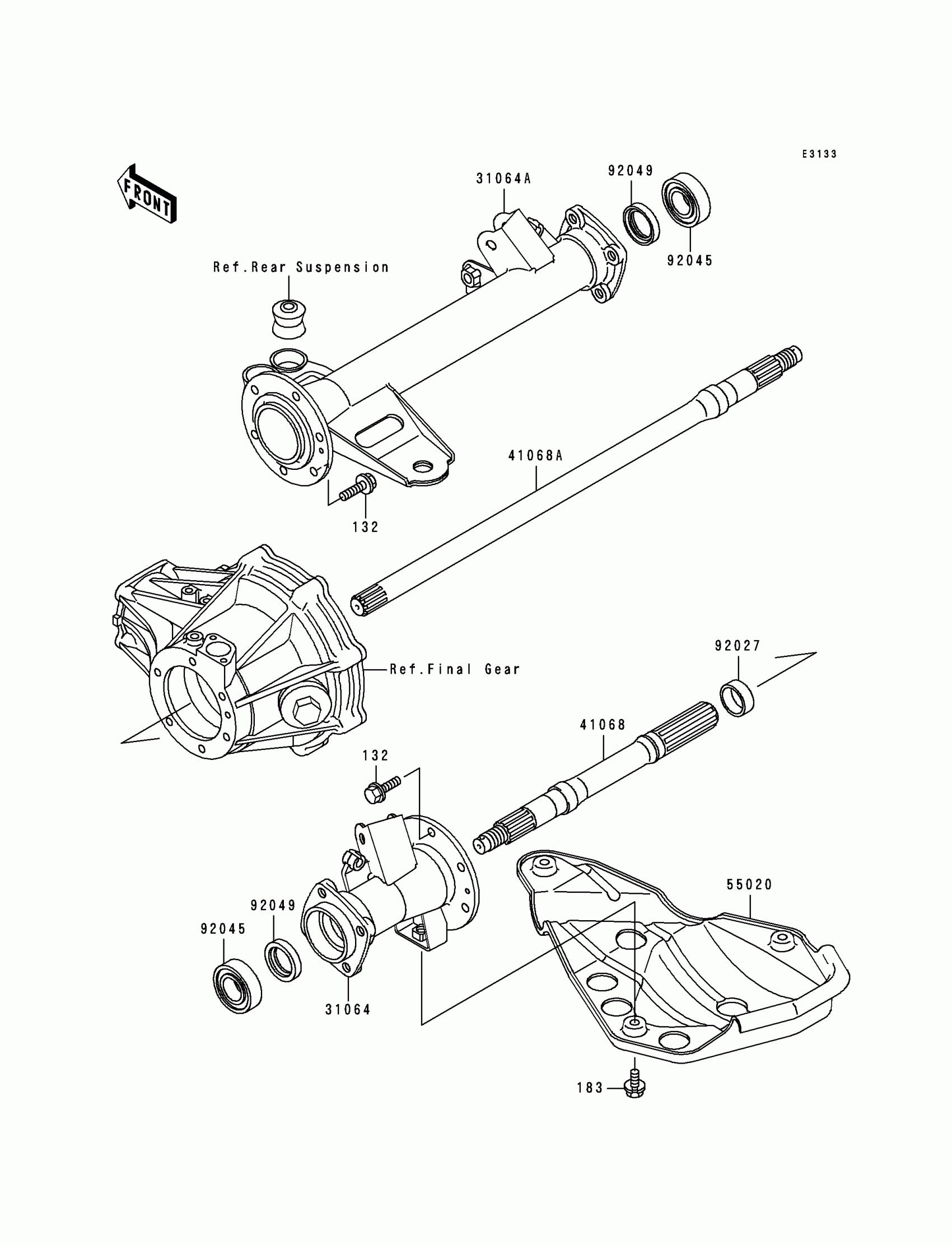 E3133

FRONT

31064A

92049

92045

Ref.Rear Suspension

41068A

132

Ref.Final Gear

92027

41068

132

55020

92049

92045

31064

183