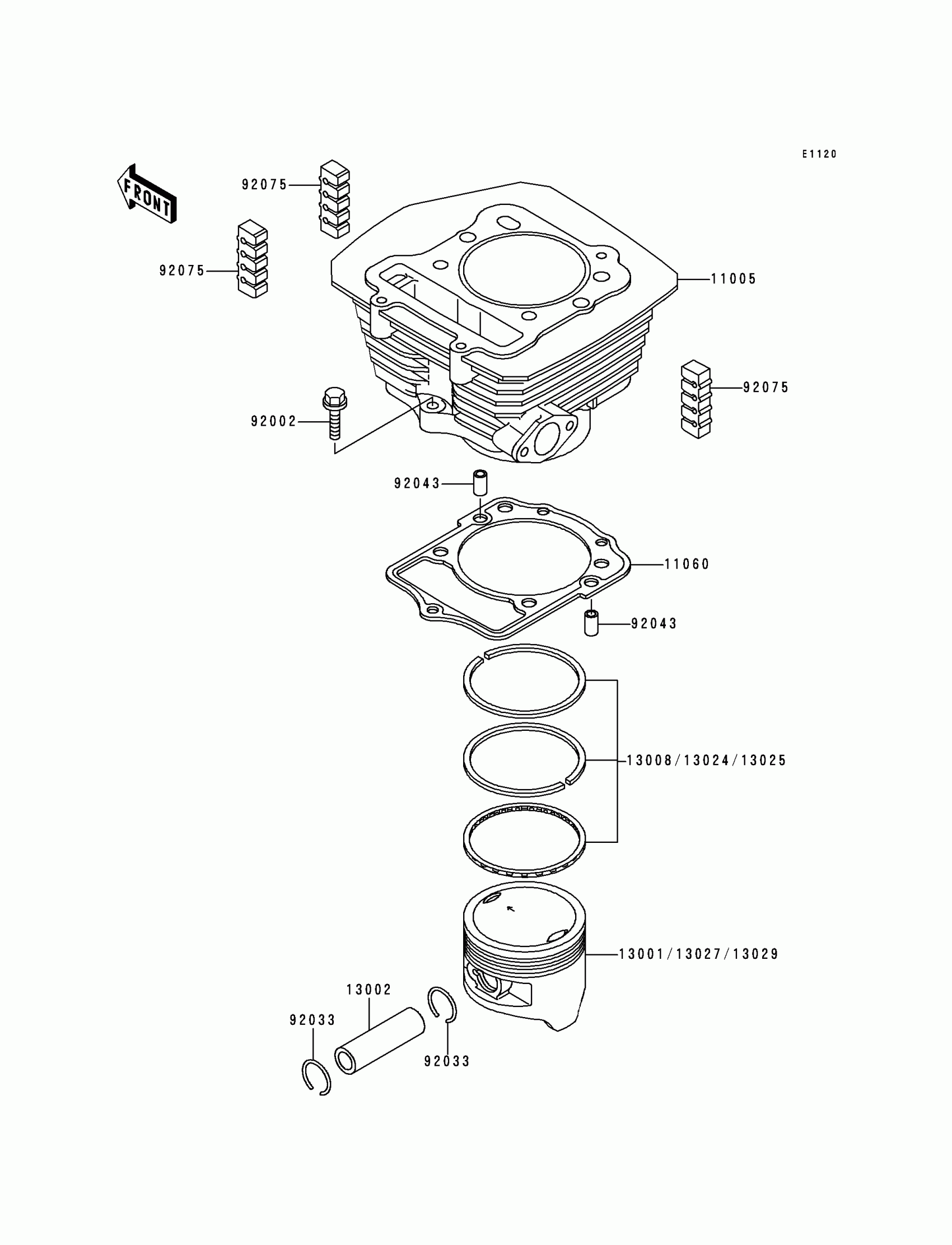 E1120

FRONT

92075

92075

11005

92075

92002

92043

11060

92043

13008/13024/13025

13001/13027/13029

13002

92033

92033