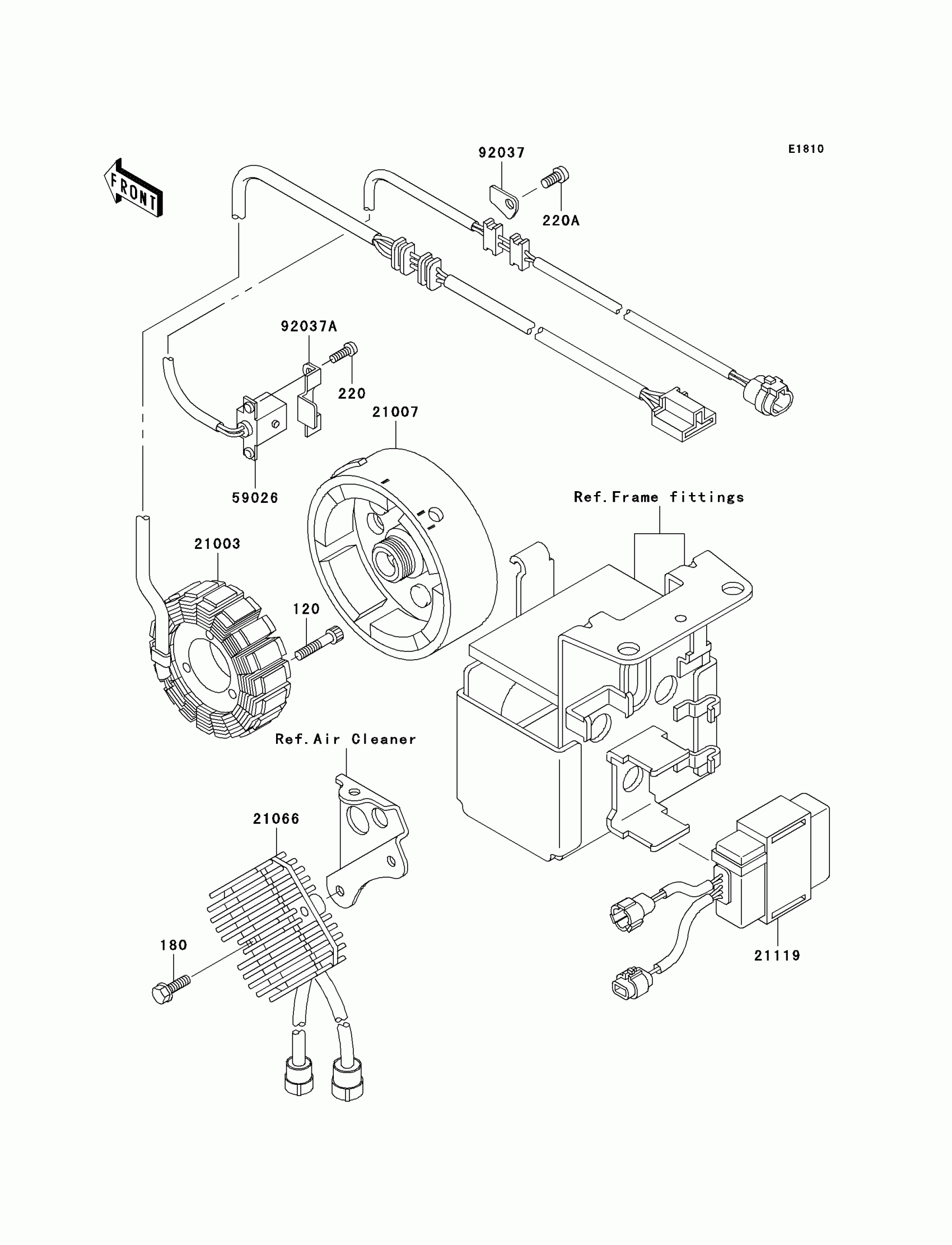 E1810

FRONT

92037

220A

92037A

220

21007

59026

Ref.Frame fittings

21003

120

Ref.Air Cleaner

21066

180

21119