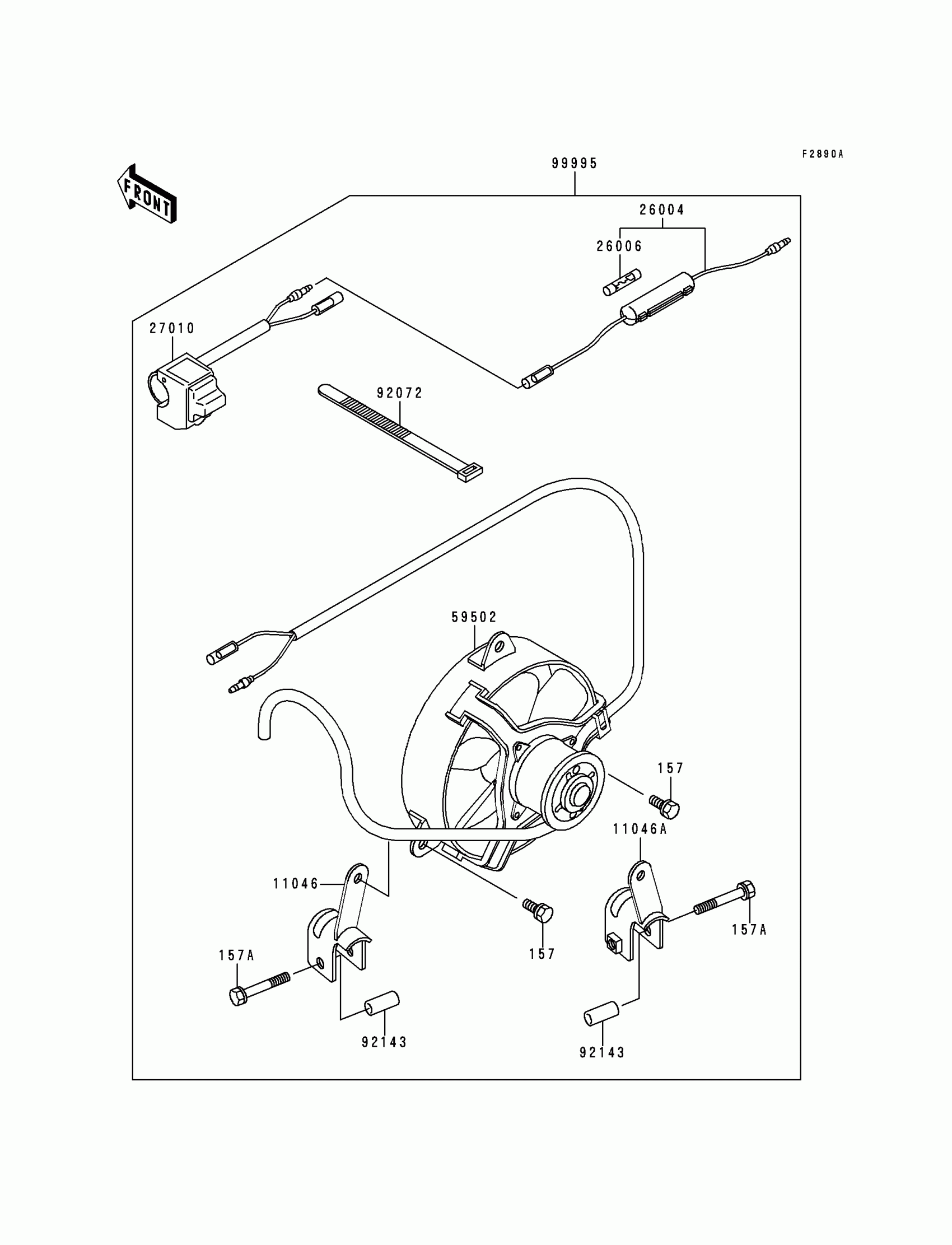 F2890A

FRONT

99995

26004

26006

27010

92072

59502

157

11046A

11046

157A

157

157A

92143

92143