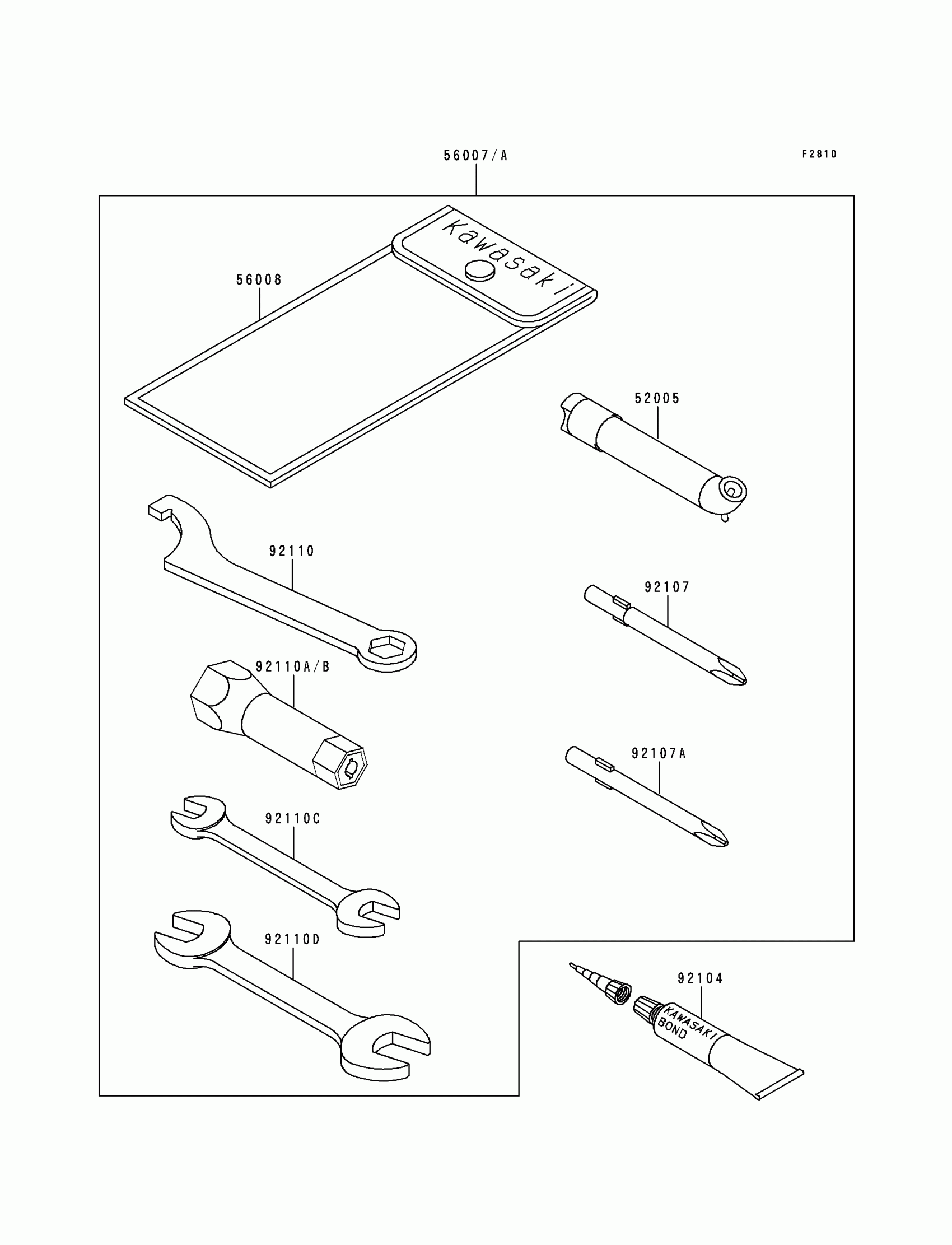 56007/A

F2810

Kawasaki

56008

52005

92110

92107

92110A/B

92107A

92110C

92110D

92104

KAWASAKI BOND