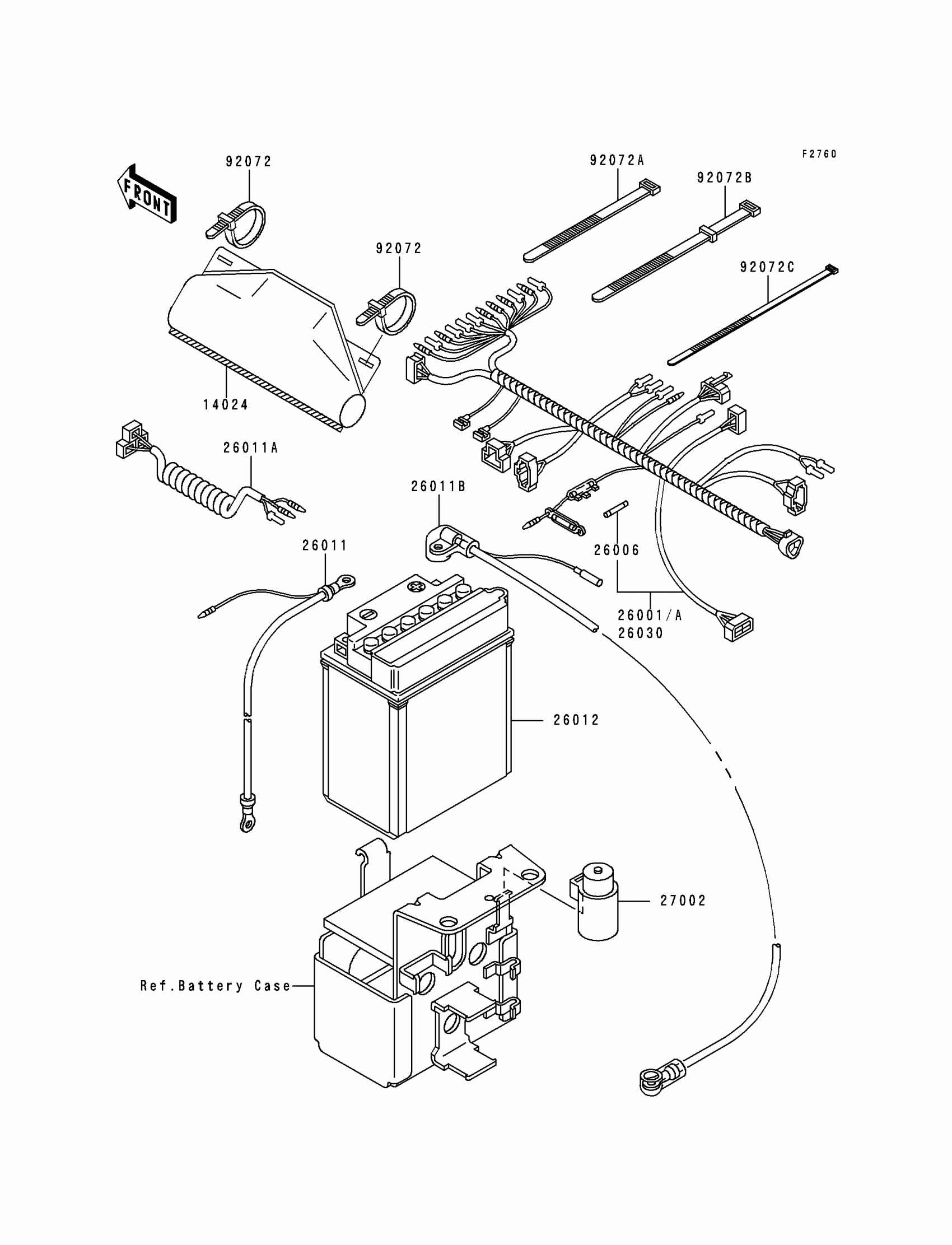 F2760

FRONT

92072

92072A

92072B

92072

92072C

14024

26011A

26011B

26011

26006

26001/A
26030

26012

27002

Ref.Battery Case