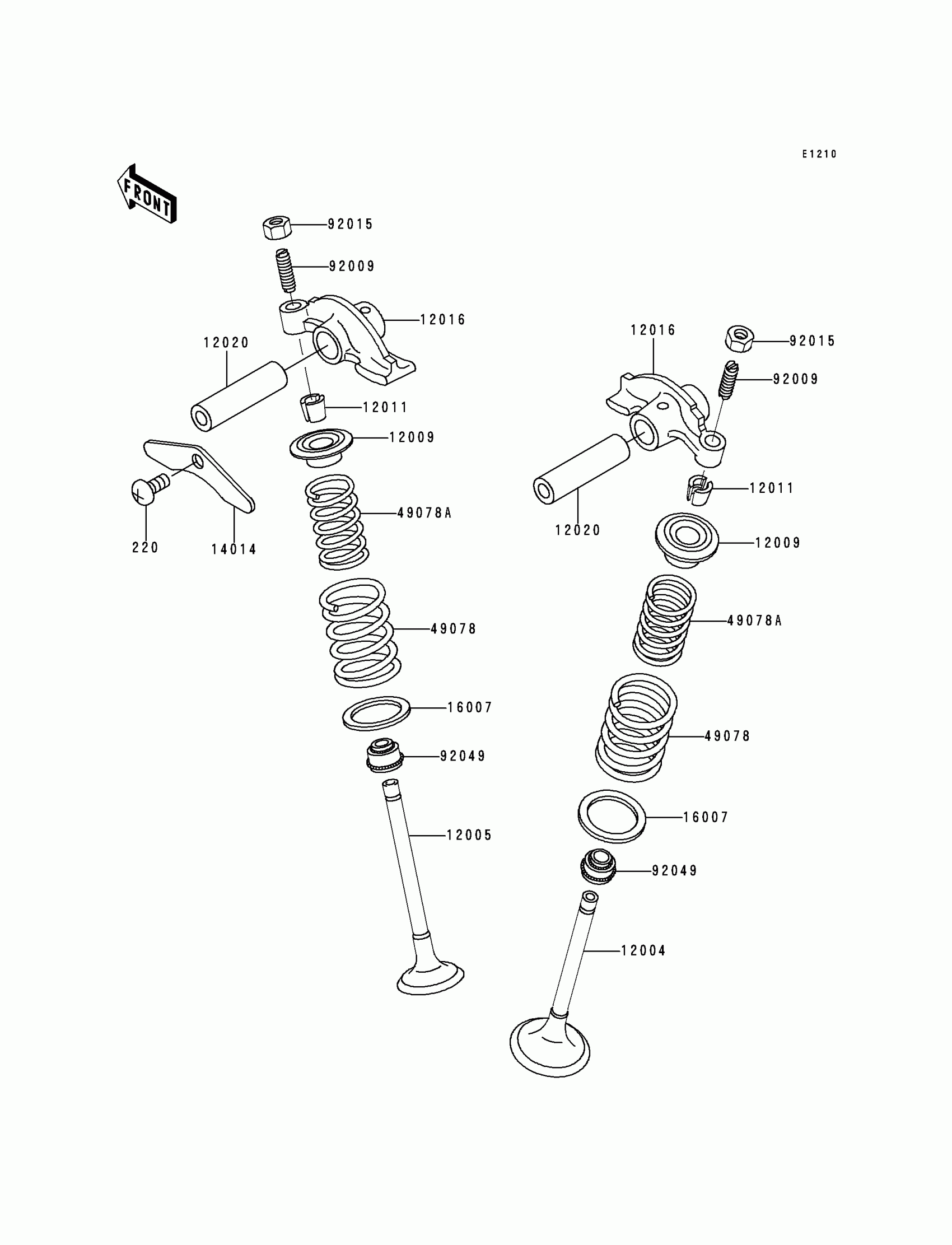 E1210

FRONT

92015
92009
12016
12020
12011
12009
220
14014
49078A
49078
16007
92049
12005

12016
92015
92009
12011
12020
12009
49078A
49078
16007
92049
12004