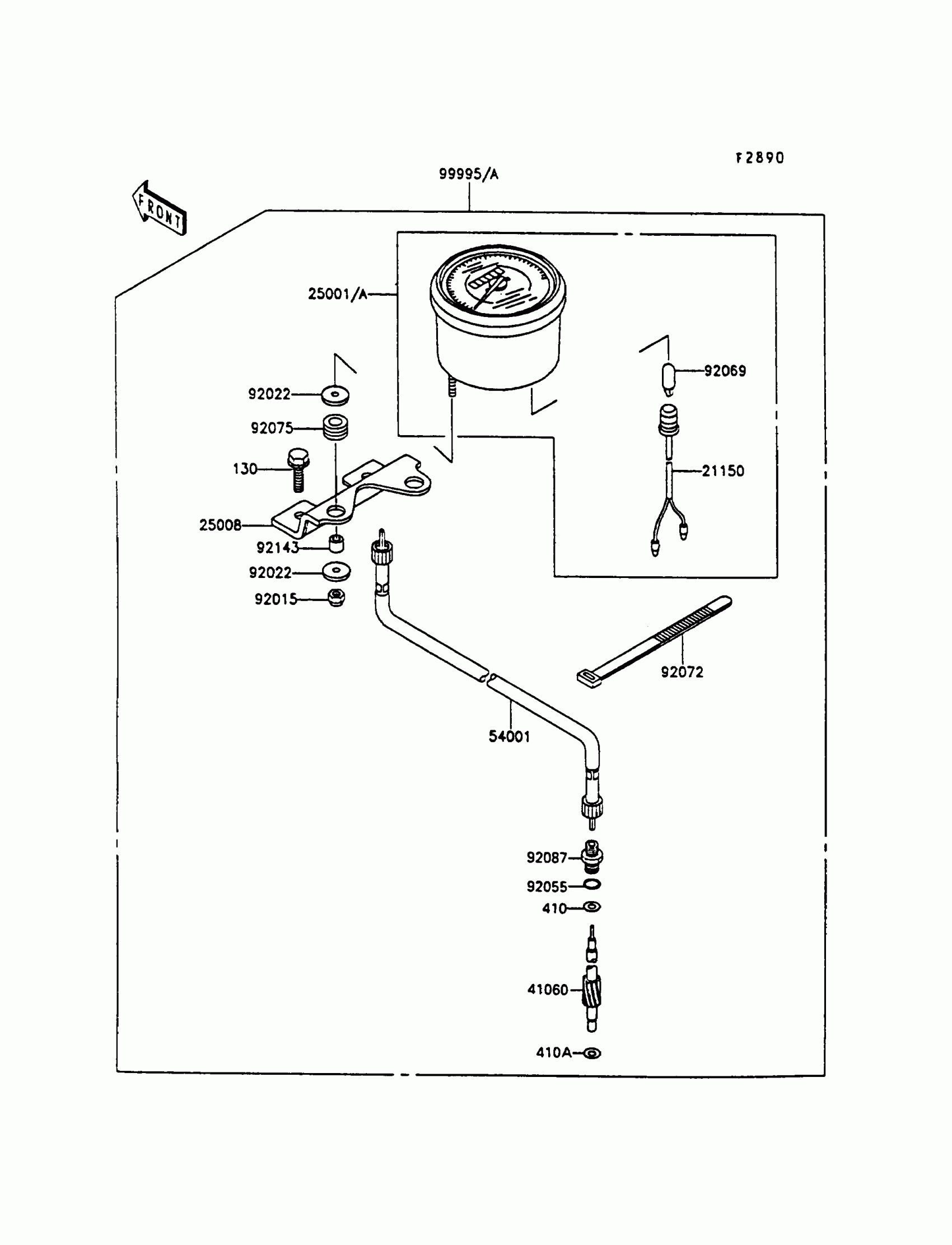 F2890

99995/A

FRONT

25001/A

92069

92022

92075

130

21150

25008

92143

92022

92015

92072

54001

92087

92055

410

41060

410A