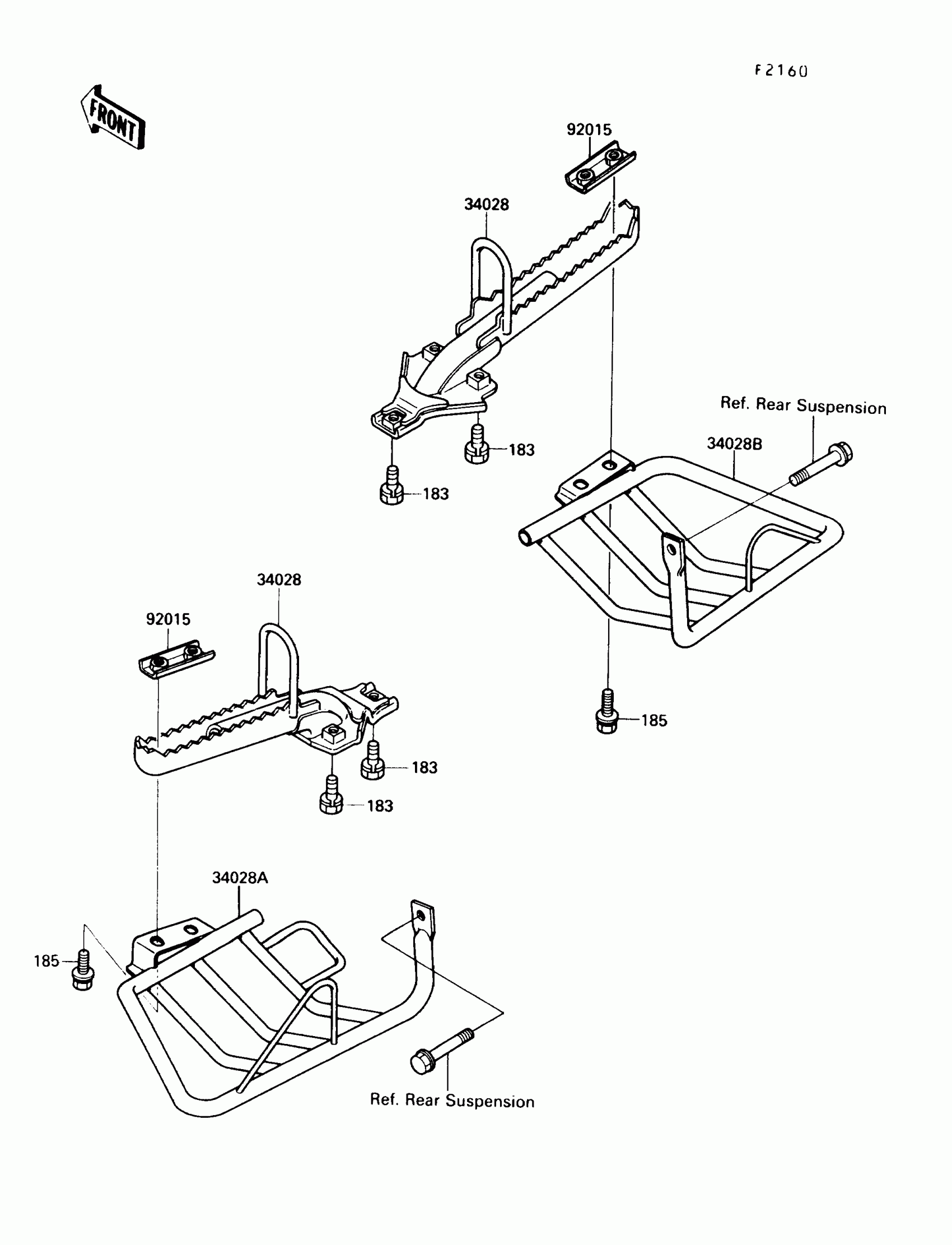 F2160

FRONT

92015

34028

Ref. Rear Suspension

34028B

183

183

34028

92015

185

183

183

34028A

185

Ref. Rear Suspension