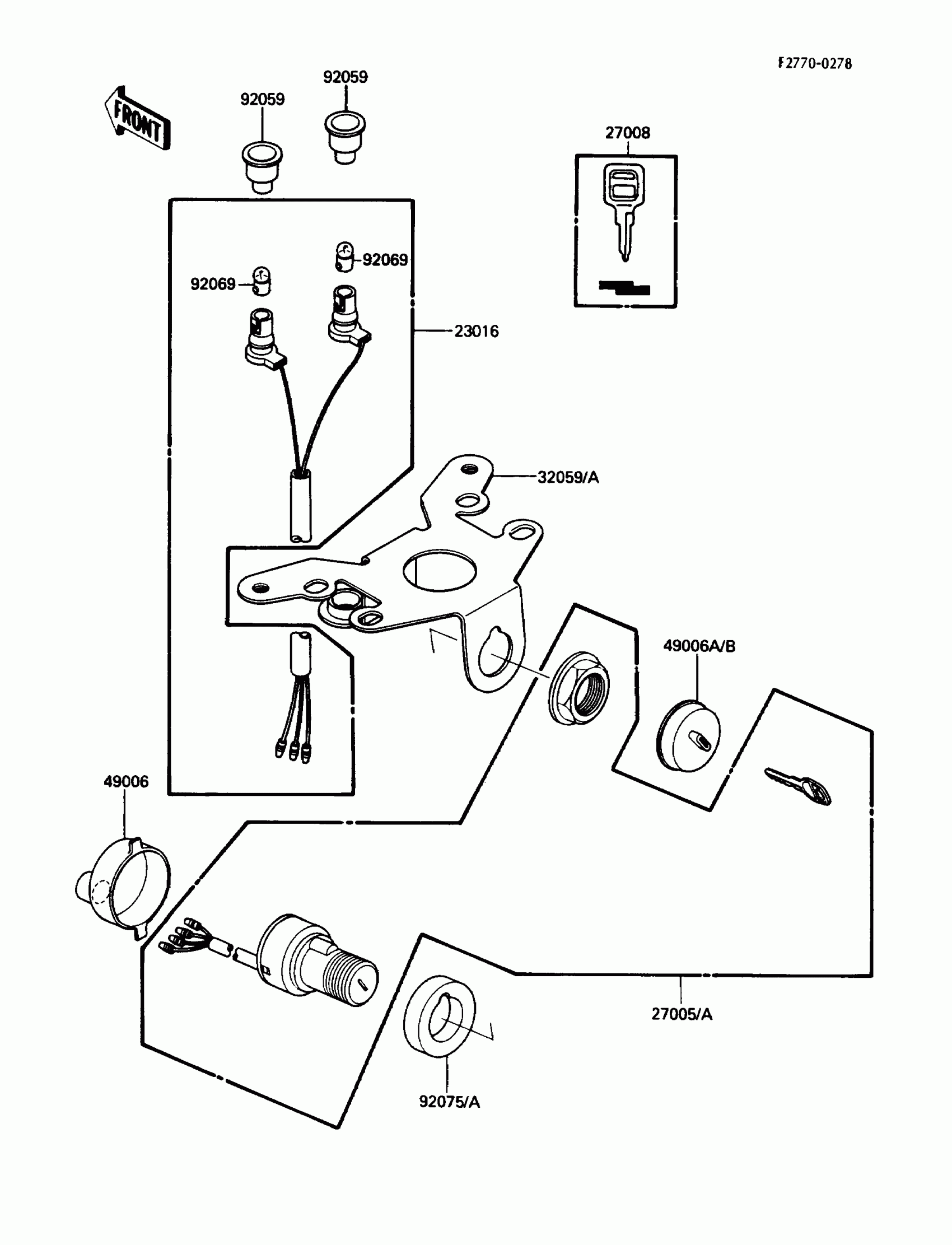 F2770-0278

FRONT

92059
92059
27008
92069
92069
23016
32059/A
49006A/B
49006
27005/A
92075/A