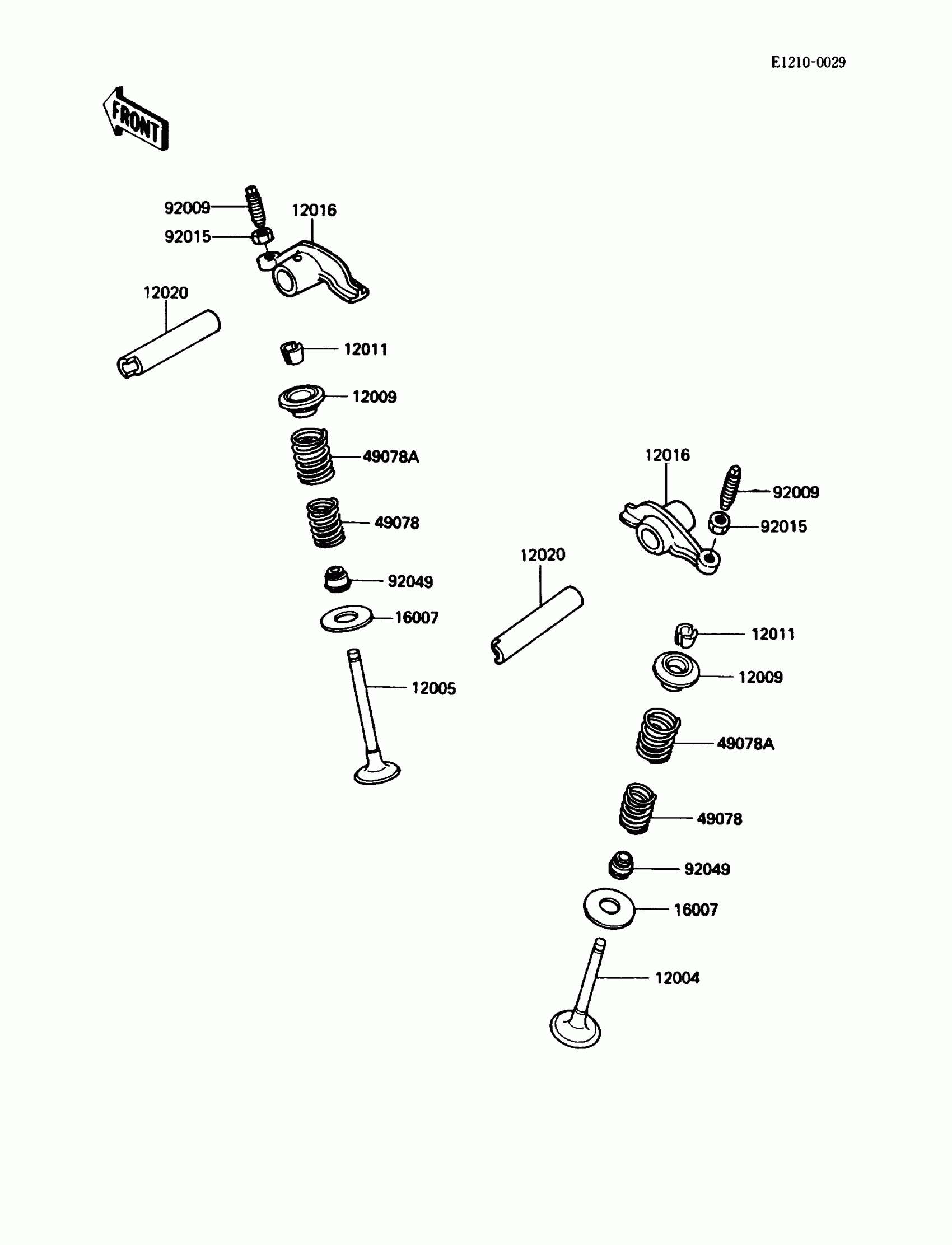 E1210-0029

FRONT

92009
12016
92015
12020
12011
12009
49078A
49078
92049
16007
12005

12016
92009
92015
12020
12011
12009
49078A
49078
92049
16007
12004