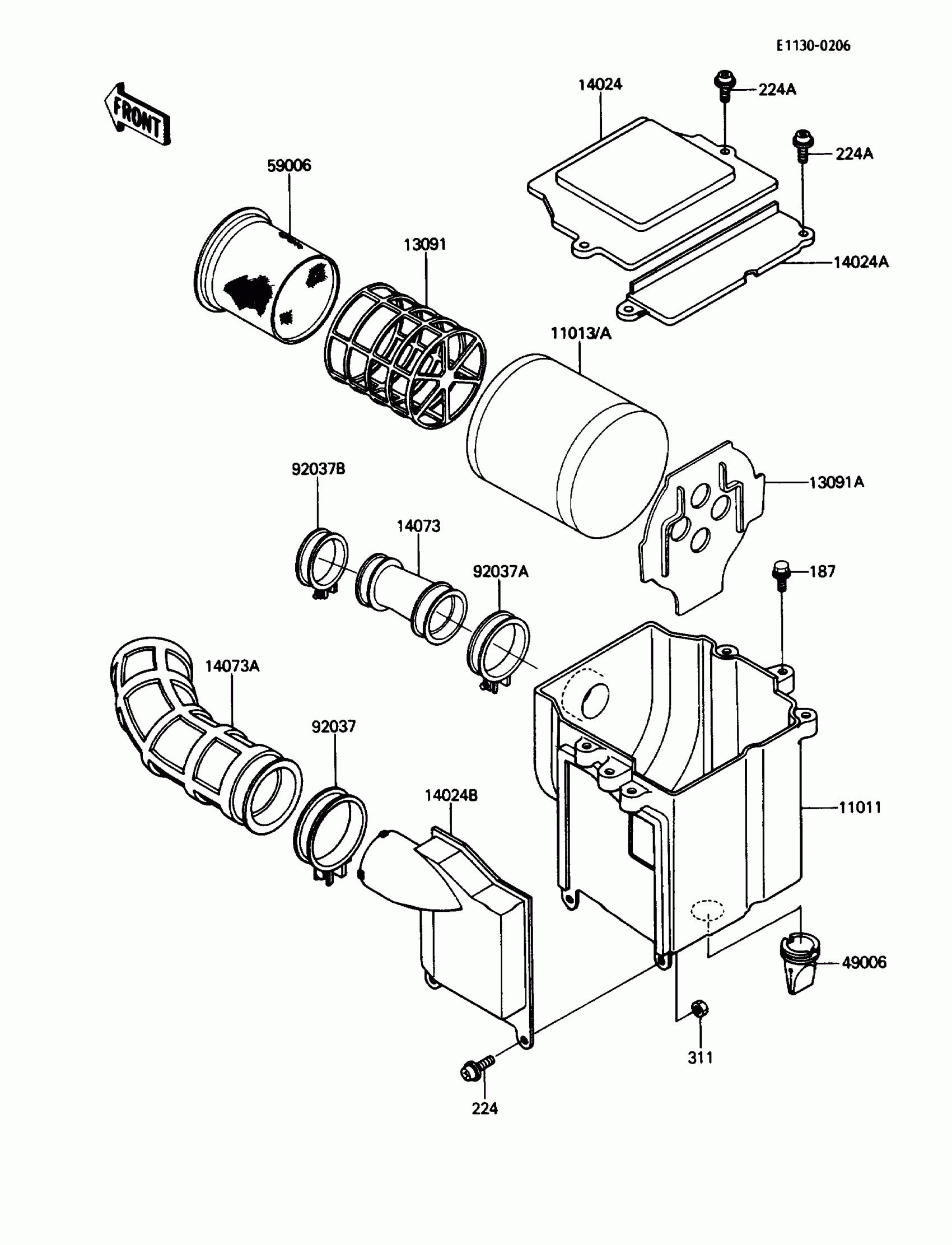 E1130-0206

FRONT

14024

224A

224A

59006

13091

14024A

11013/A

92037B

13091A

14073

92037A

187

14073A

92037

14024B

11011

49006

311

224