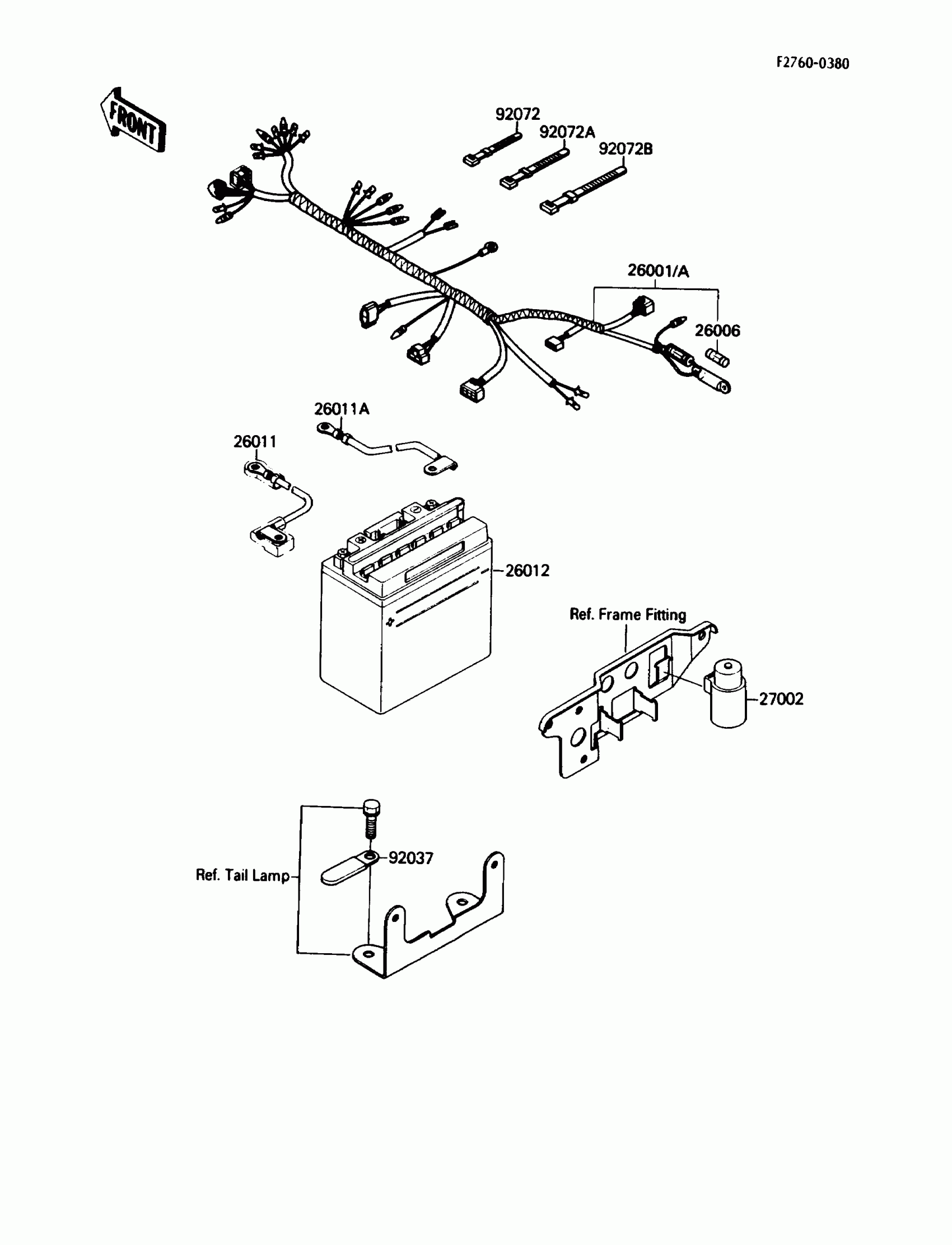 F2760-0380

FRONT

92072
92072A
92072B

26001/A

26006

26011A

26011

26012

Ref. Frame Fitting

27002

92037

Ref. Tail Lamp