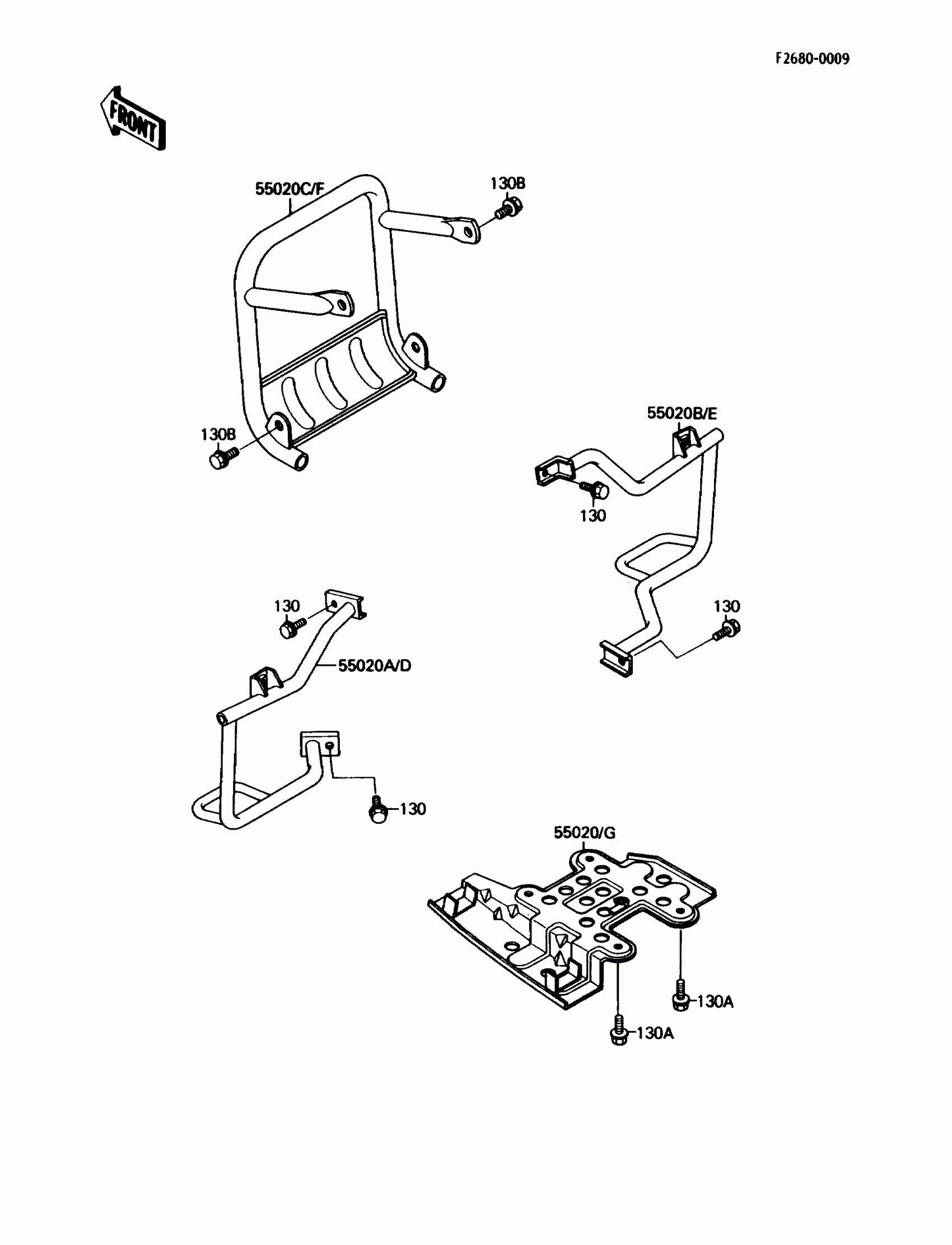 F2680-0009

FRONT

55020C/F

130B

130B

55020B/E

130

130

130

55020A/D

130

55020/G

130A

130A