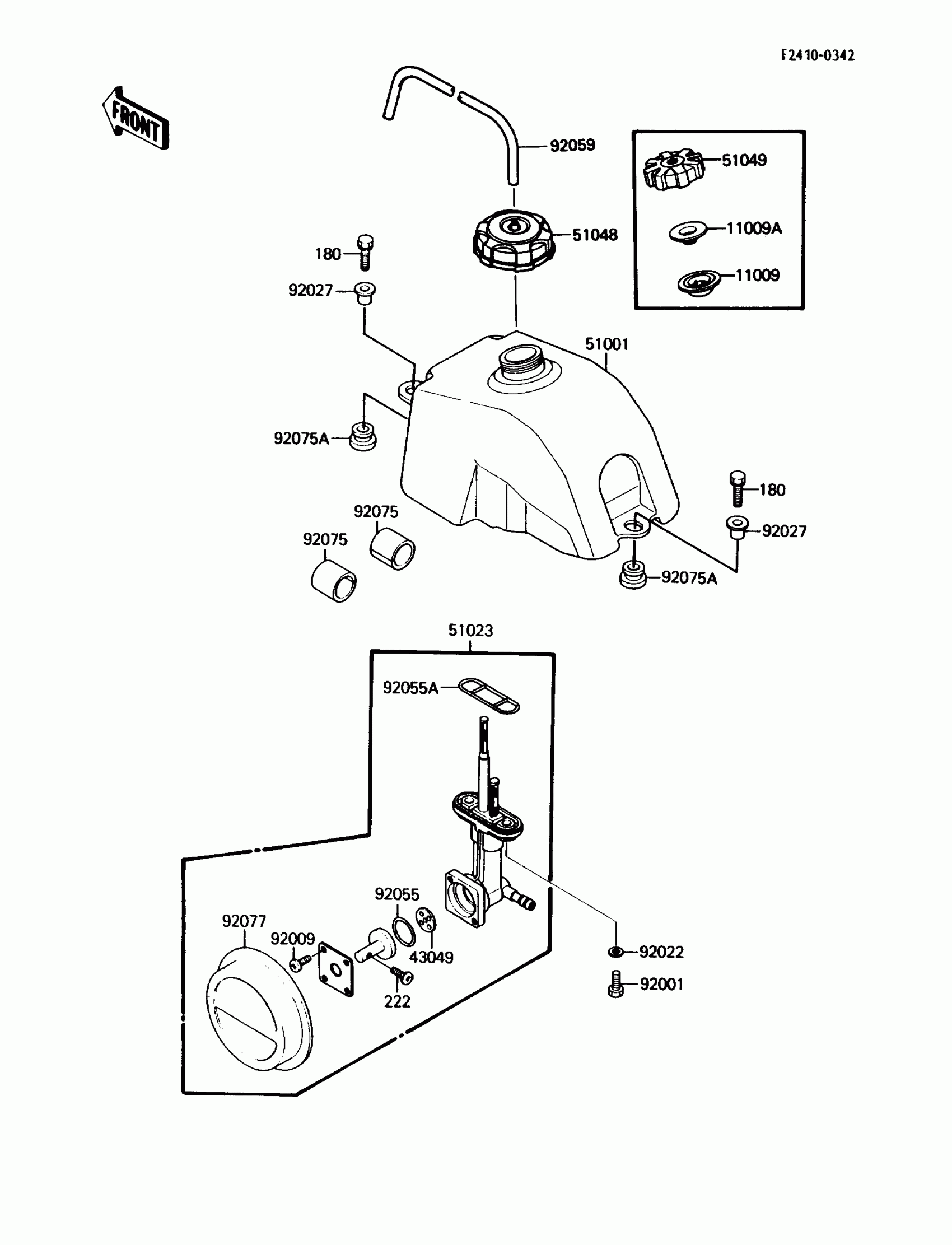 F2410-0342

FRONT

92059

51049

11009A

11009

51048

180

92027

51001

92075A

180

92027

92075

92075

92075A

51023

92055A

92055

92077

92009

43049

222

92022

92001