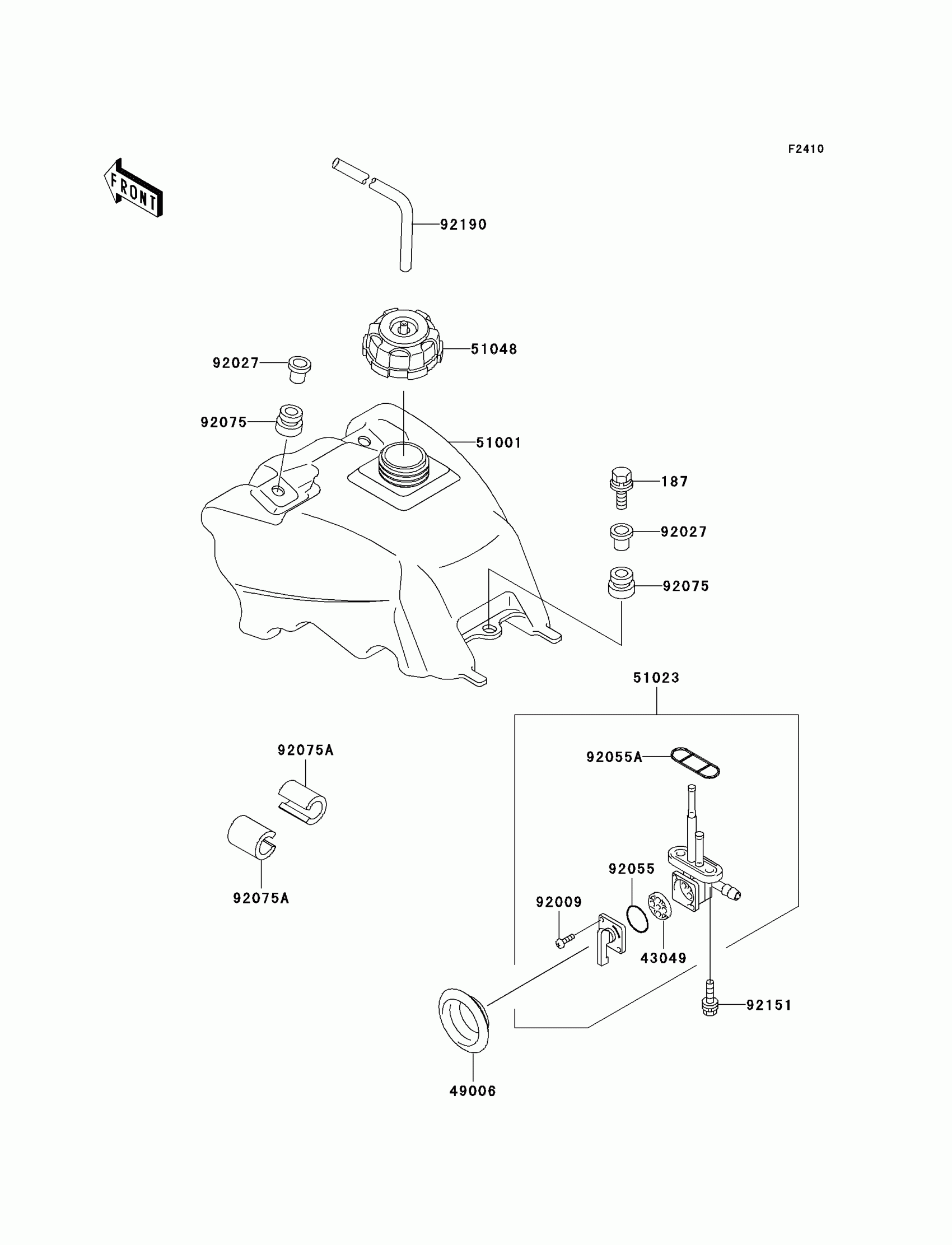 F2410

FRONT

92190

51048

92027

92075

51001

187

92027

92075

51023

92075A

92075A

92055A

92055

92009

43049

92151

49006