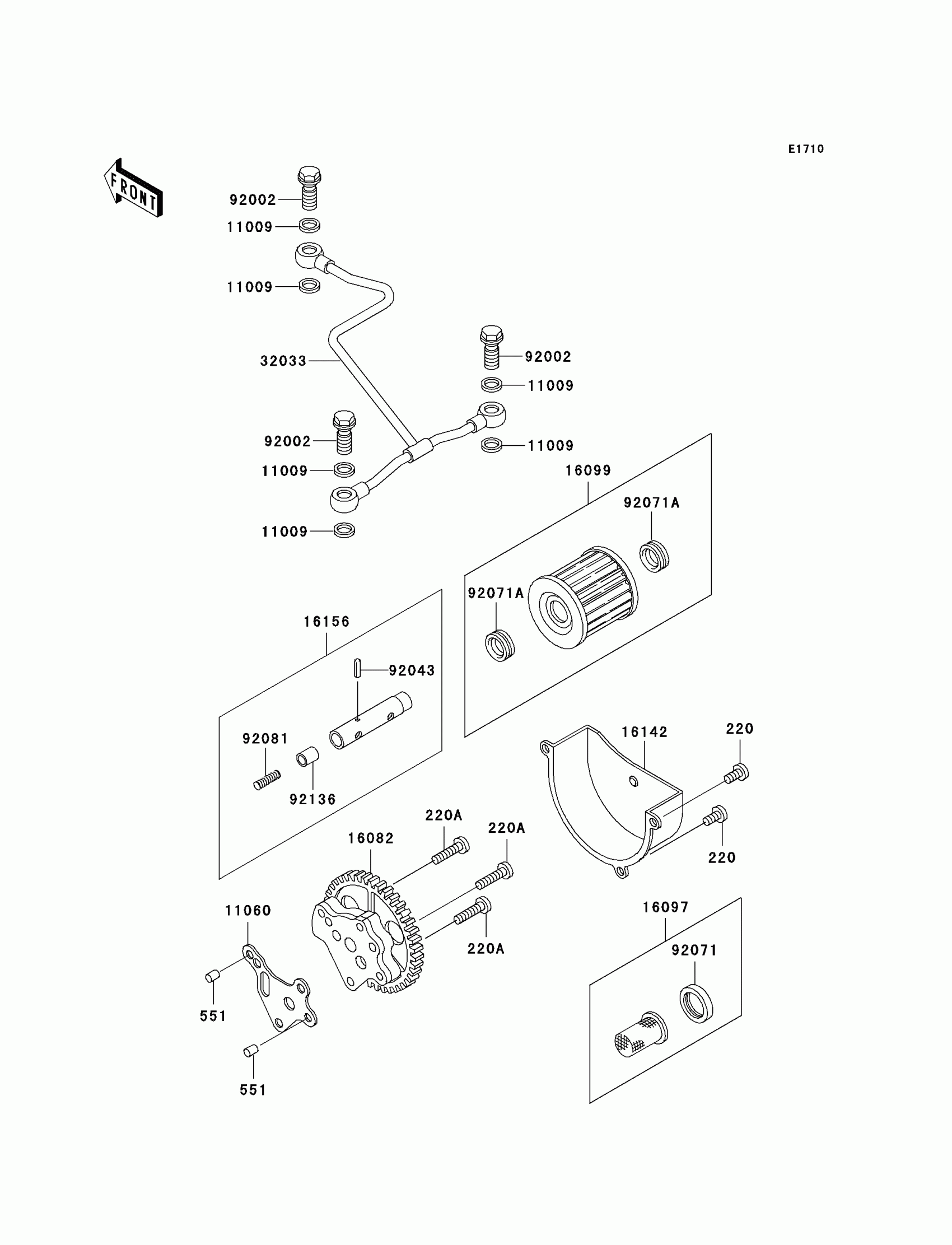 E1710

FRONT

92002
11009
11009
32033
92002
11009
92002
11009
11009
11009
16099
92071A
92071A
16156
92043
92081
92136
16142
220
220
220A
220A
16082
220A
11060
551
551
16097
92071