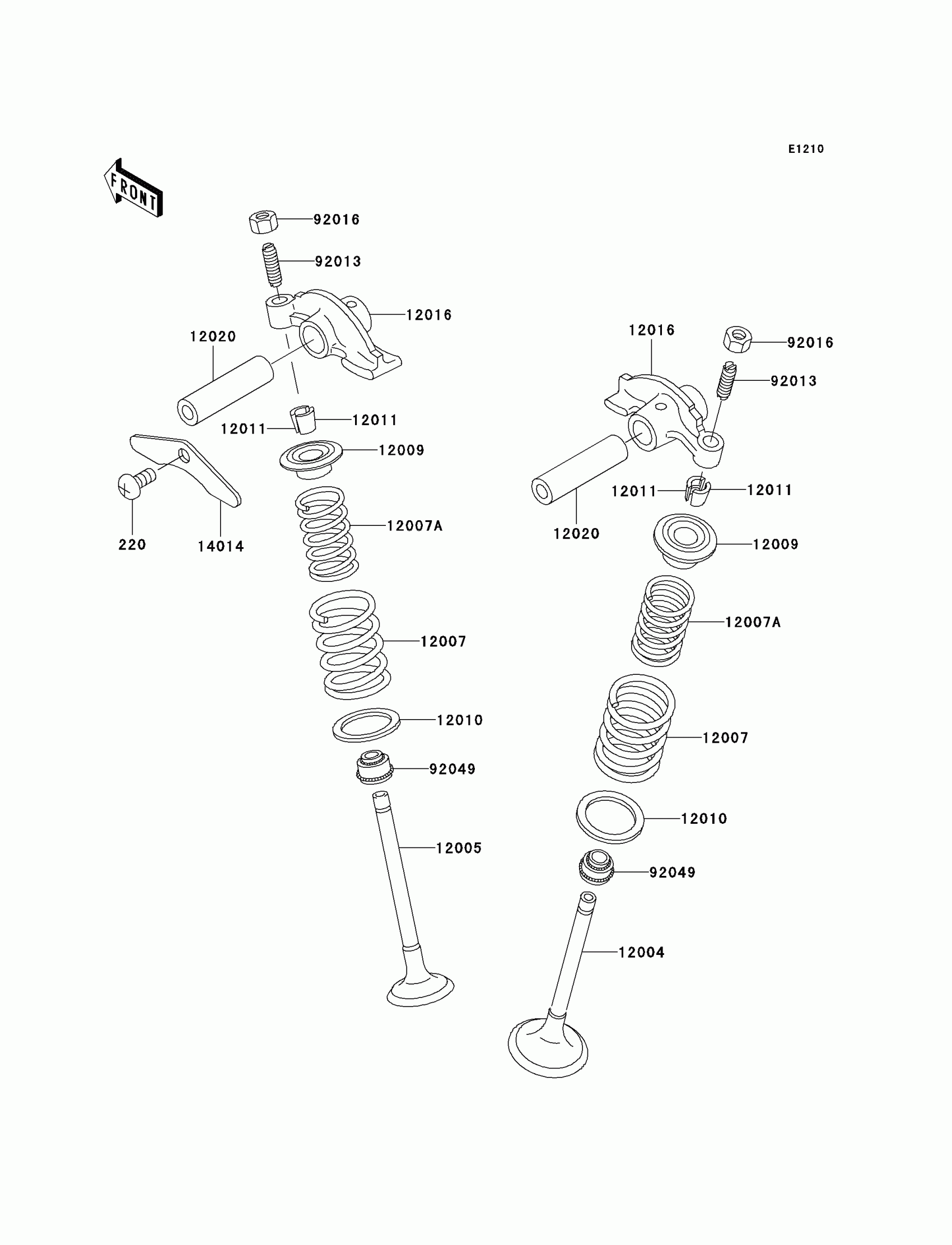 E1210

FRONT

92016
92013
12016
12020
12011
12011
12009
220
14014
12007A
12007
12010
92049
12005

12016
92016
92013
12011
12011
12020
12009
12007A
12007
12010
92049
12004