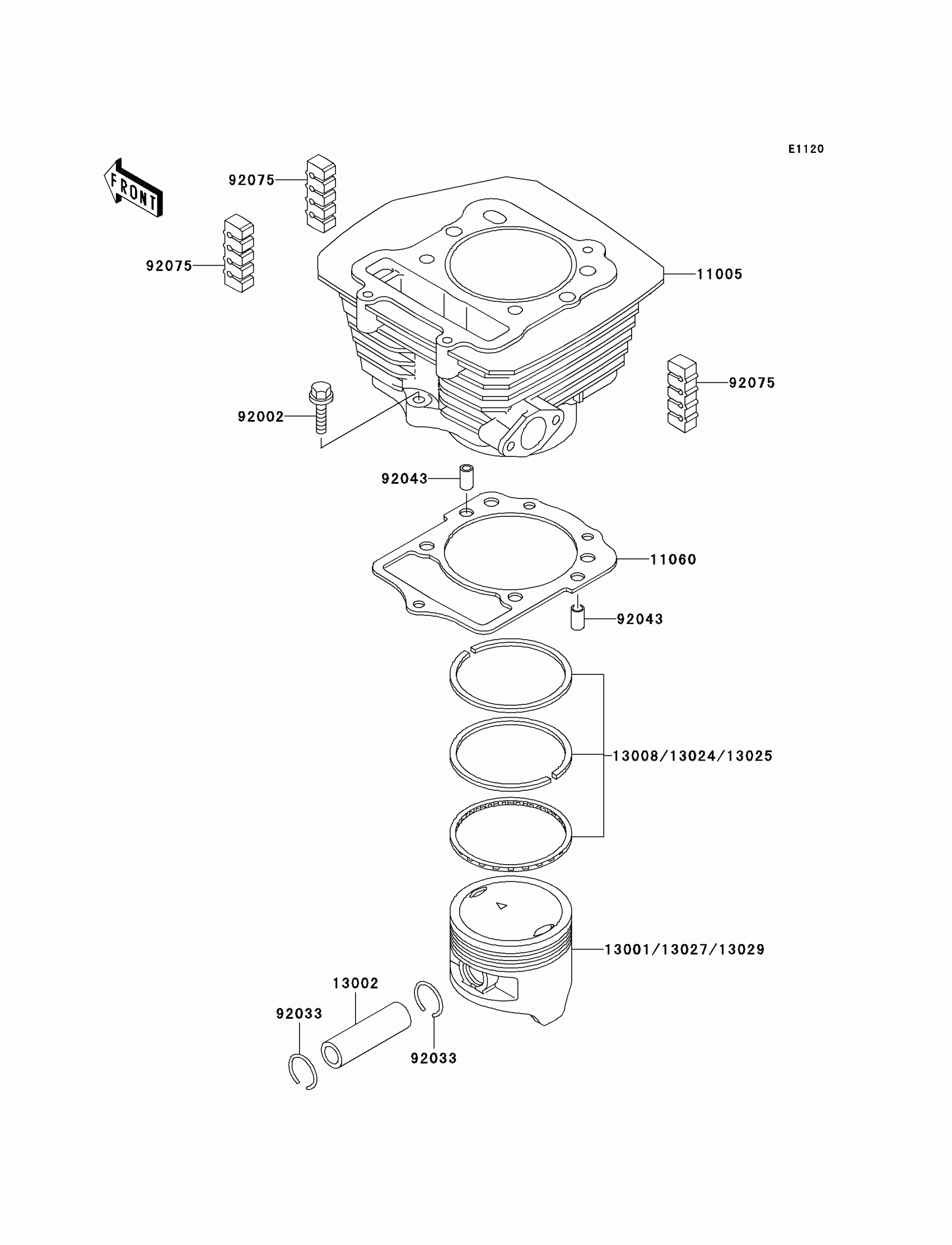 E1120

FRONT

92075

92075

11005

92075

92002

92043

11060

92043

13008/13024/13025

13001/13027/13029

13002

92033

92033