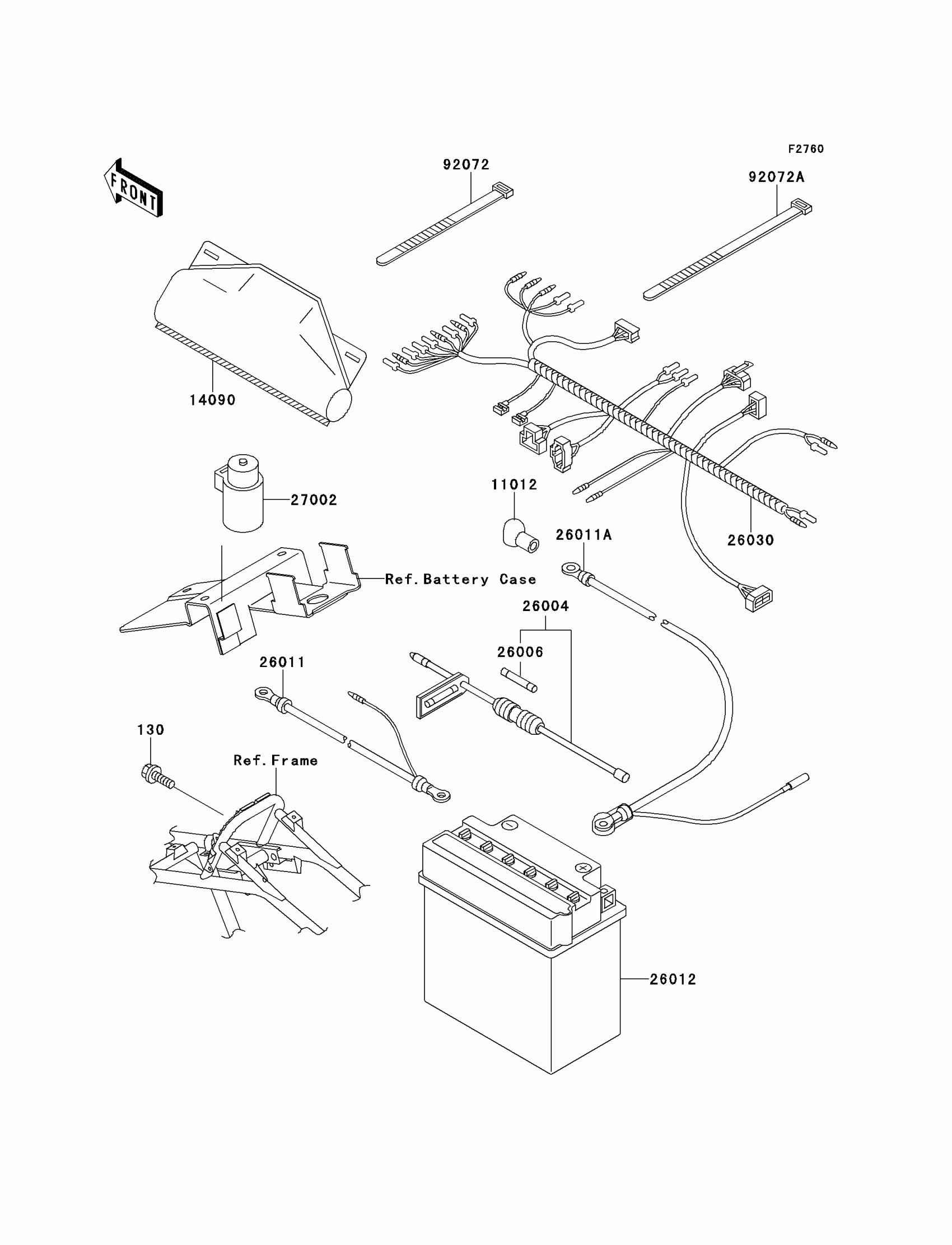 F2760

FRONT

92072

92072A

14090

27002

11012

26011A

26030

Ref.Battery Case

26004

26006

26011

130

Ref.Frame

26012