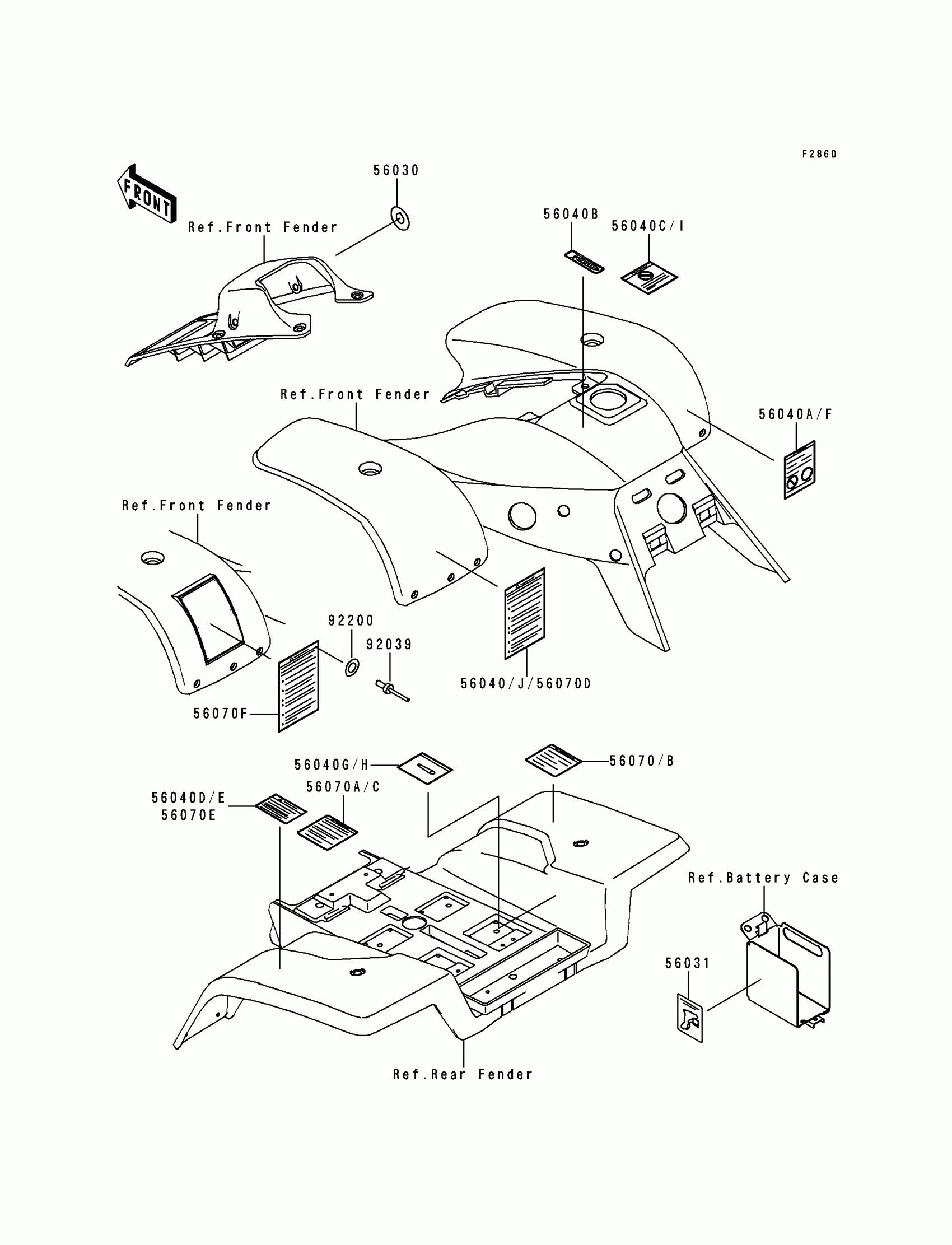 F2860

FRONT

56030

Ref.Front Fender

56040B

56040C/I

Ref.Front Fender

56040A/F

Ref.Front Fender

92200

92039

56040/J/56070D

56070F

56040G/H

56070/B

56040D/E
56070E

56070A/C

Ref.Battery Case

56031

Ref.Rear Fender