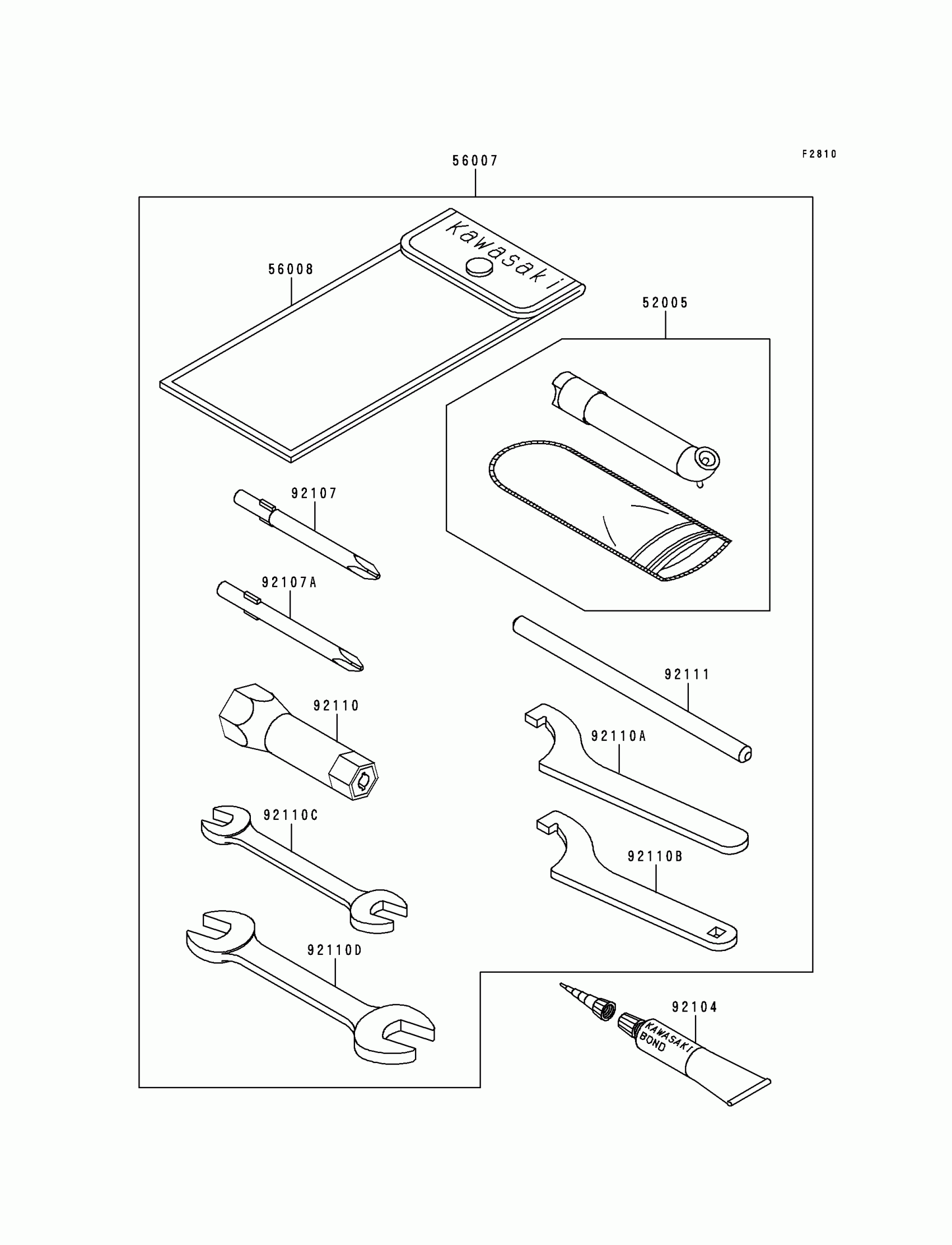 F2810

56007

Kawasaki

56008

52005

92107

92107A

92110

92111

92110A

92110C

92110B

92110D

92104

KAWASAKI BOND