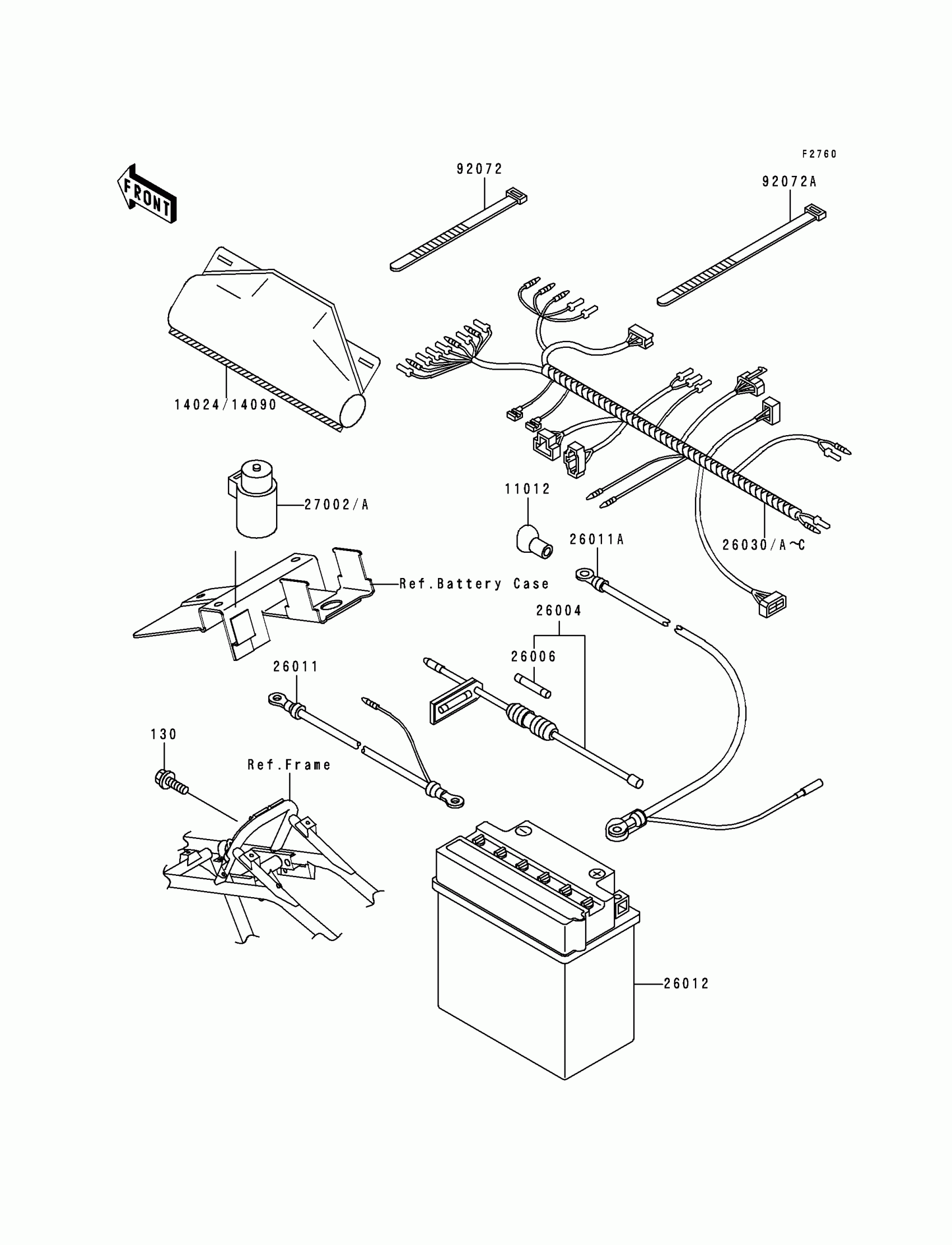 F2760

FRONT

92072

92072A

14024/14090

27002/A

11012

26011A

26030/A~C

Ref.Battery Case

26004

26006

26011

130

Ref.Frame

26012