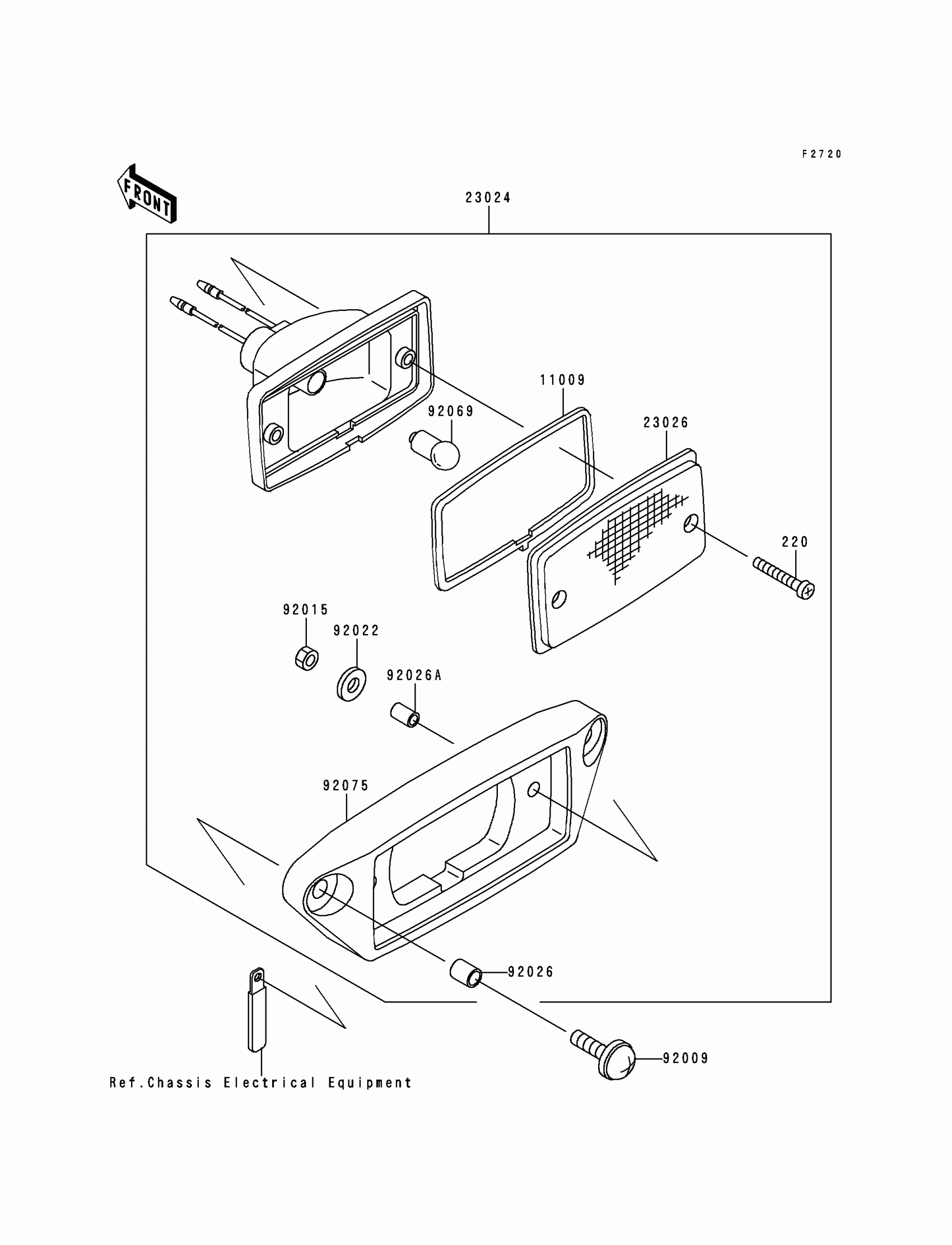 F2720

FRONT

23024

11009

92069

23026

220

92015

92022

92026A

92075

92026

92009

Ref.Chassis Electrical Equipment