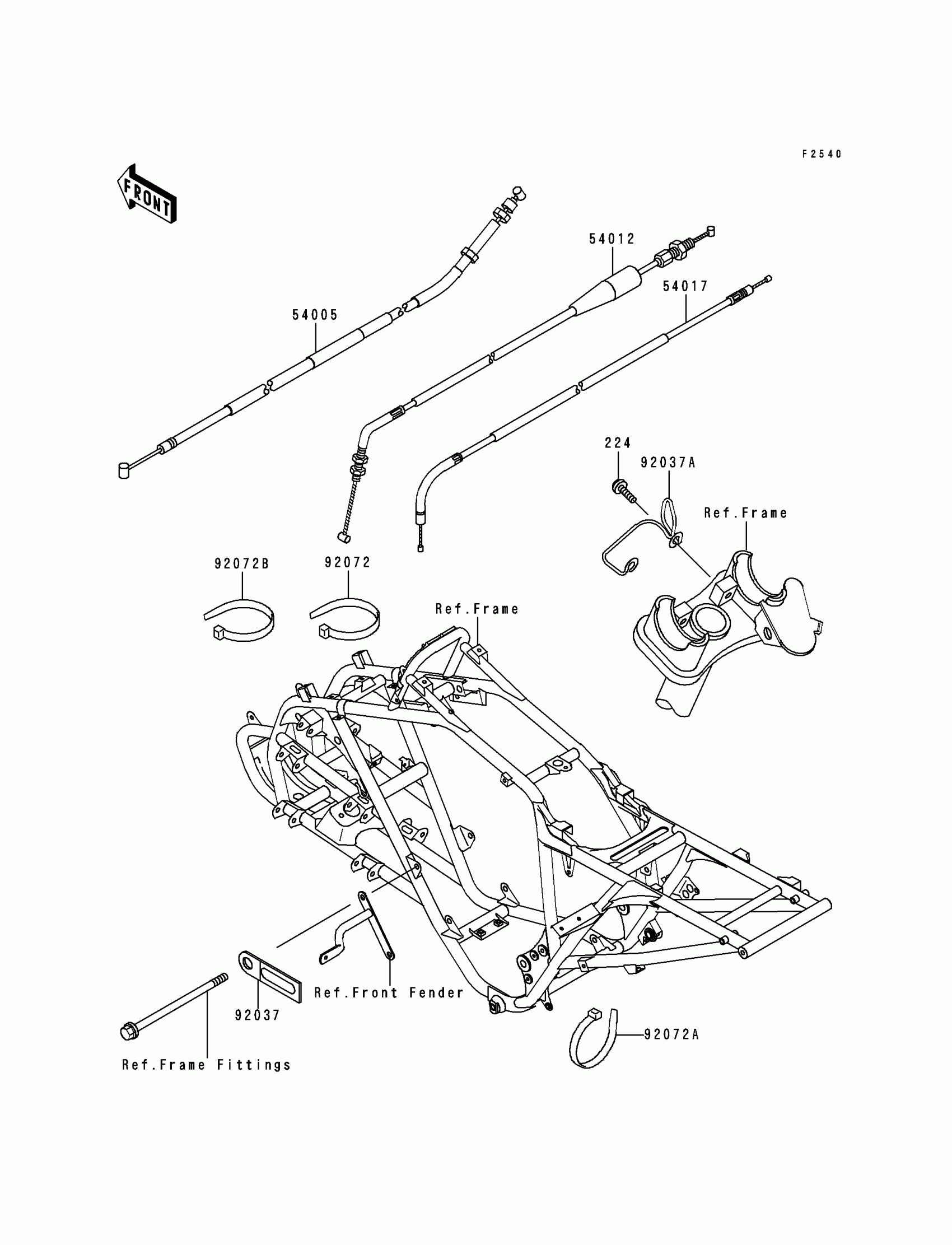 F2540

FRONT

54012

54017

54005

224

92037A

Ref.Frame

92072B

92072

Ref.Frame

Ref.Front Fender

92037

92072A

Ref.Frame Fittings