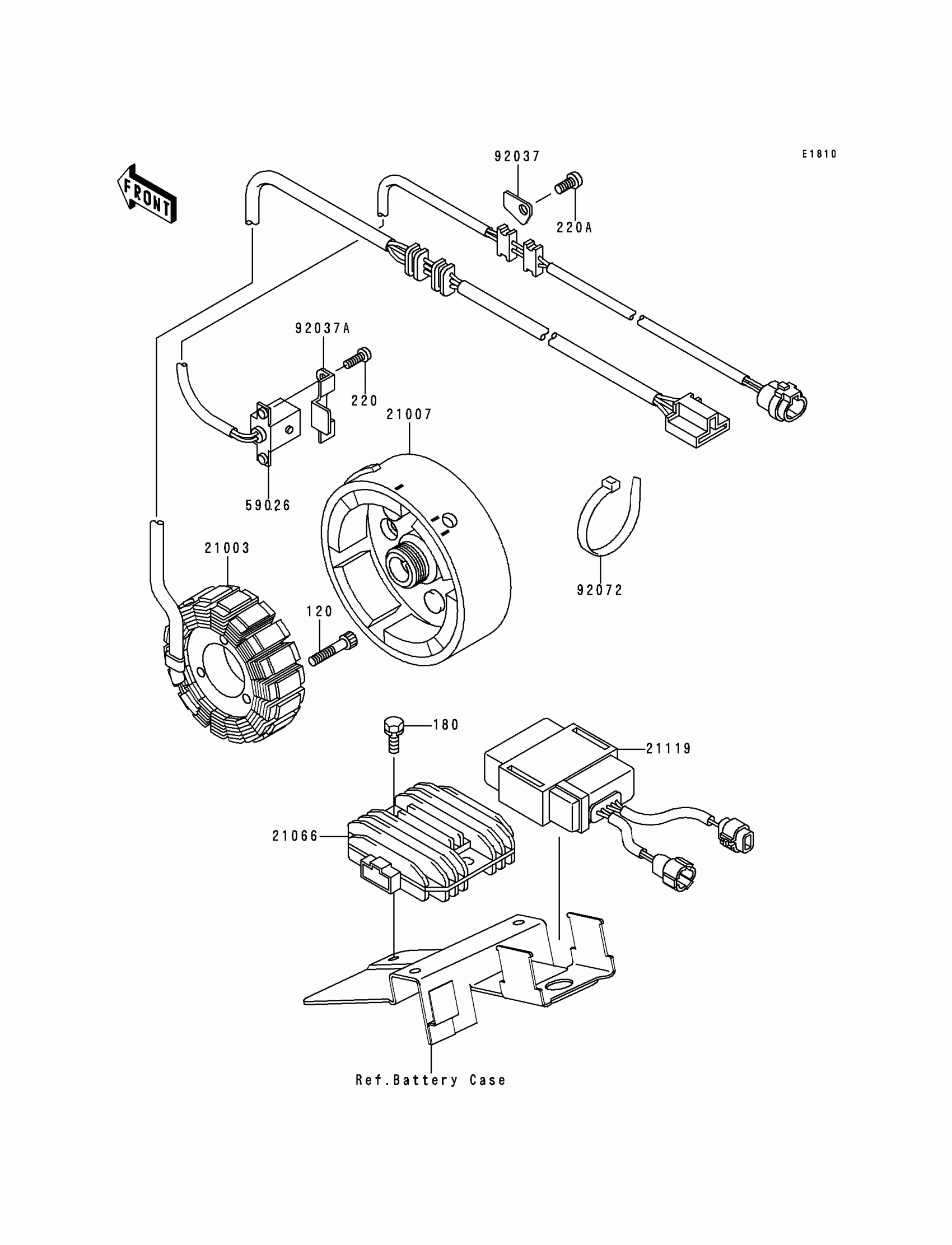 E1810

FRONT

92037

220A

92037A

220

21007

59026

21003

120

92072

180

21119

21066

Ref.Battery Case