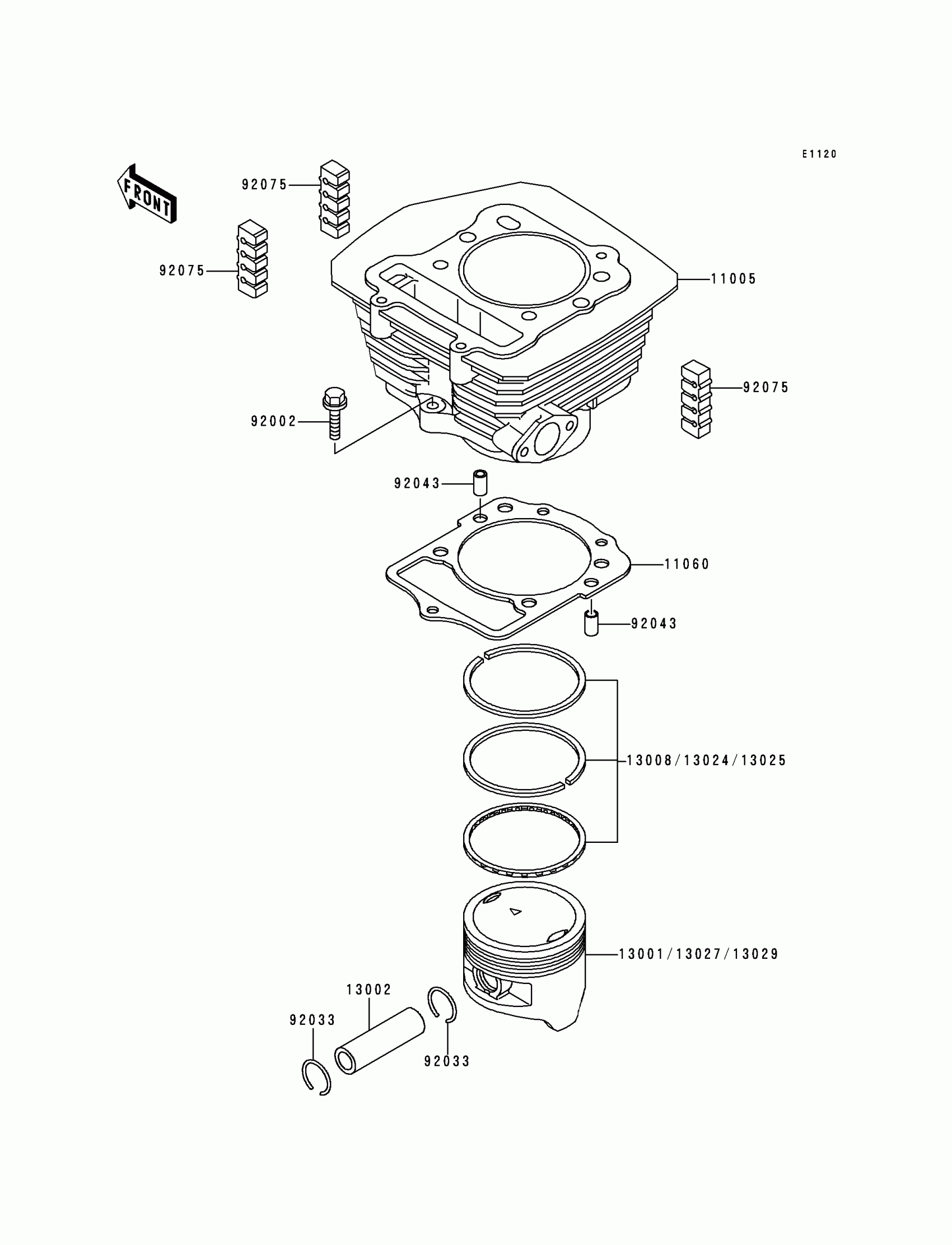 E1120

FRONT

92075

92075

11005

92075

92002

92043

11060

92043

13008/13024/13025

13001/13027/13029

13002

92033

92033