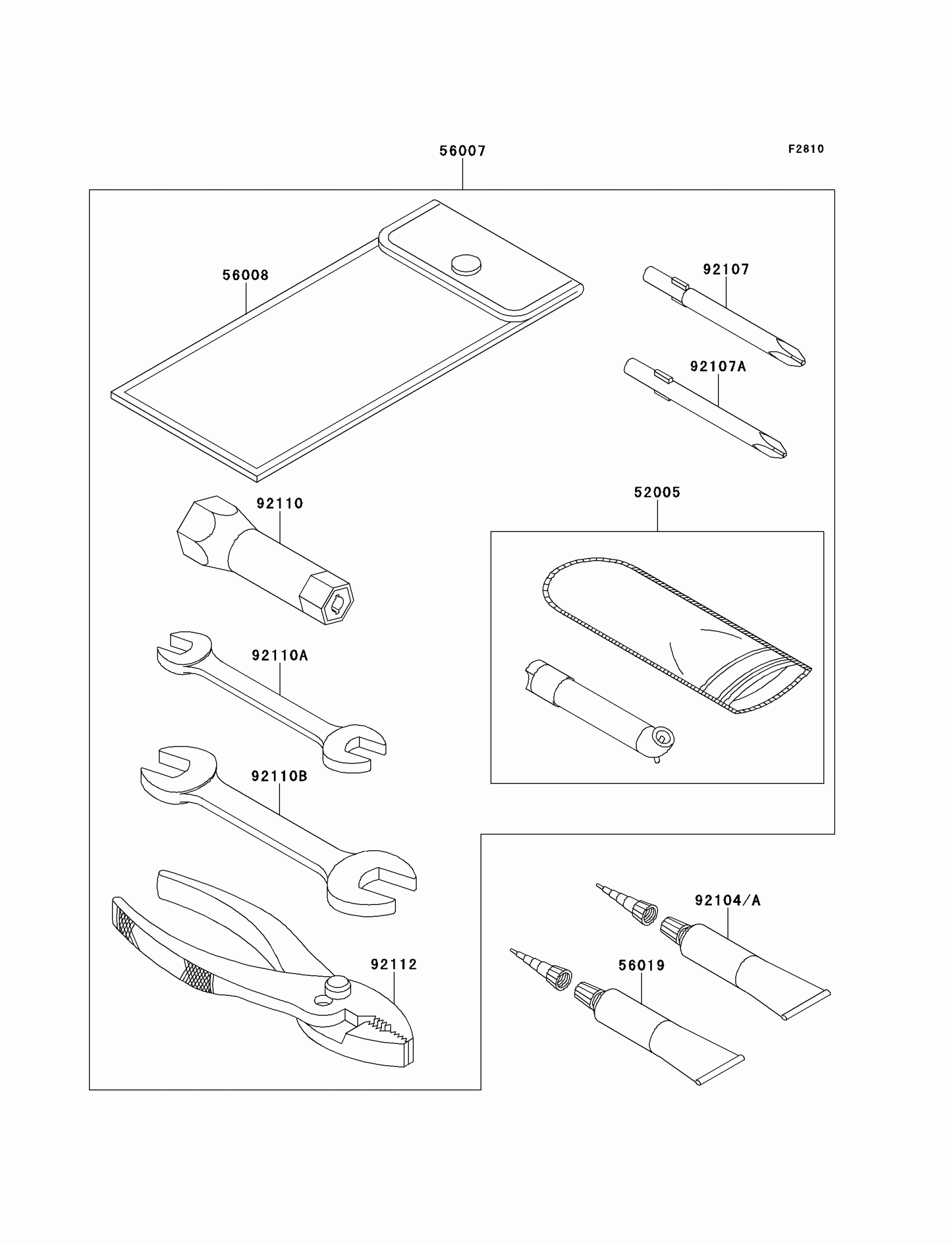 56007

F2810

56008

92107

92107A

92110

52005

92110A

92110B

92104/A

92112

56019