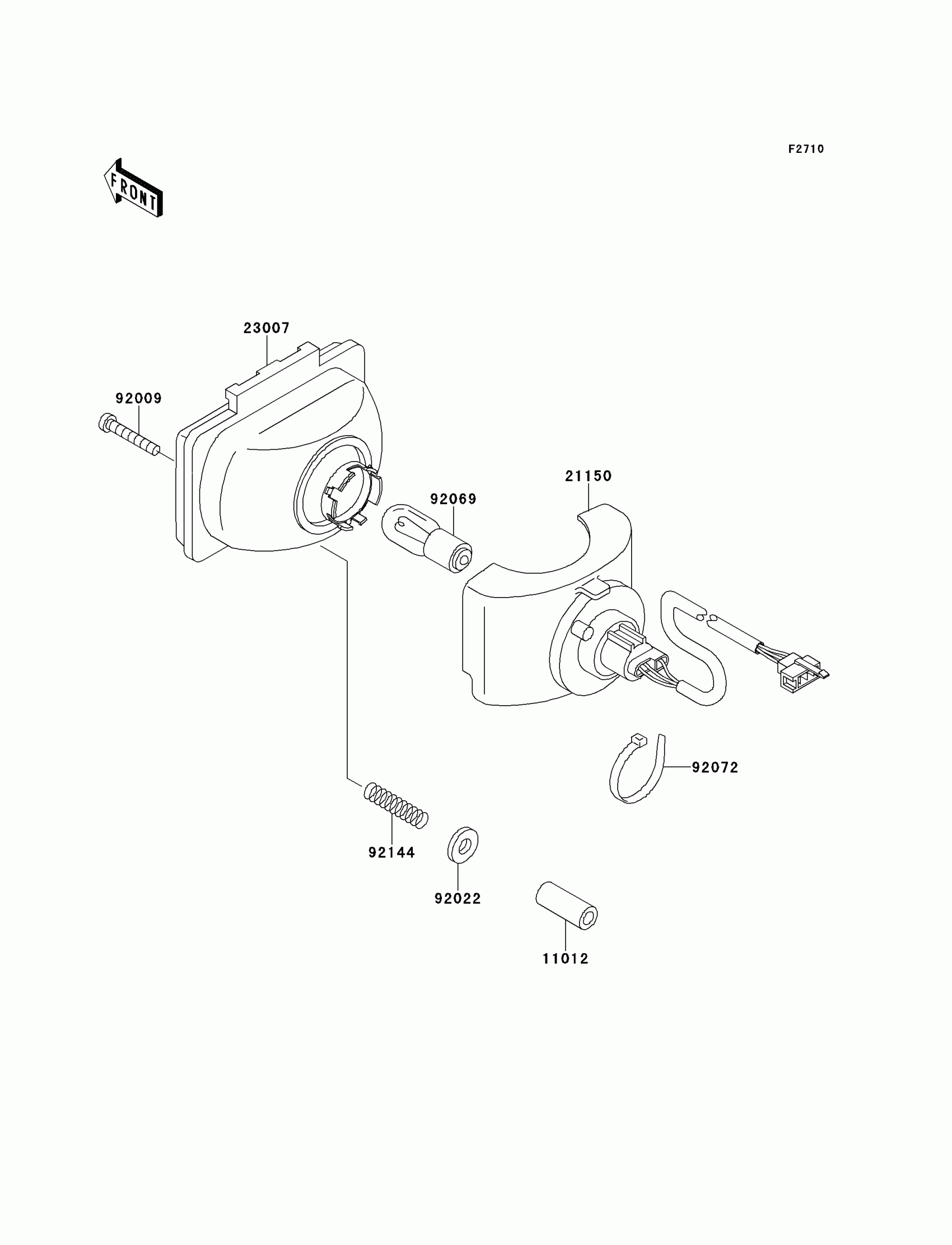 F2710

FRONT

23007

92009

21150

92069

92072

92144

92022

11012