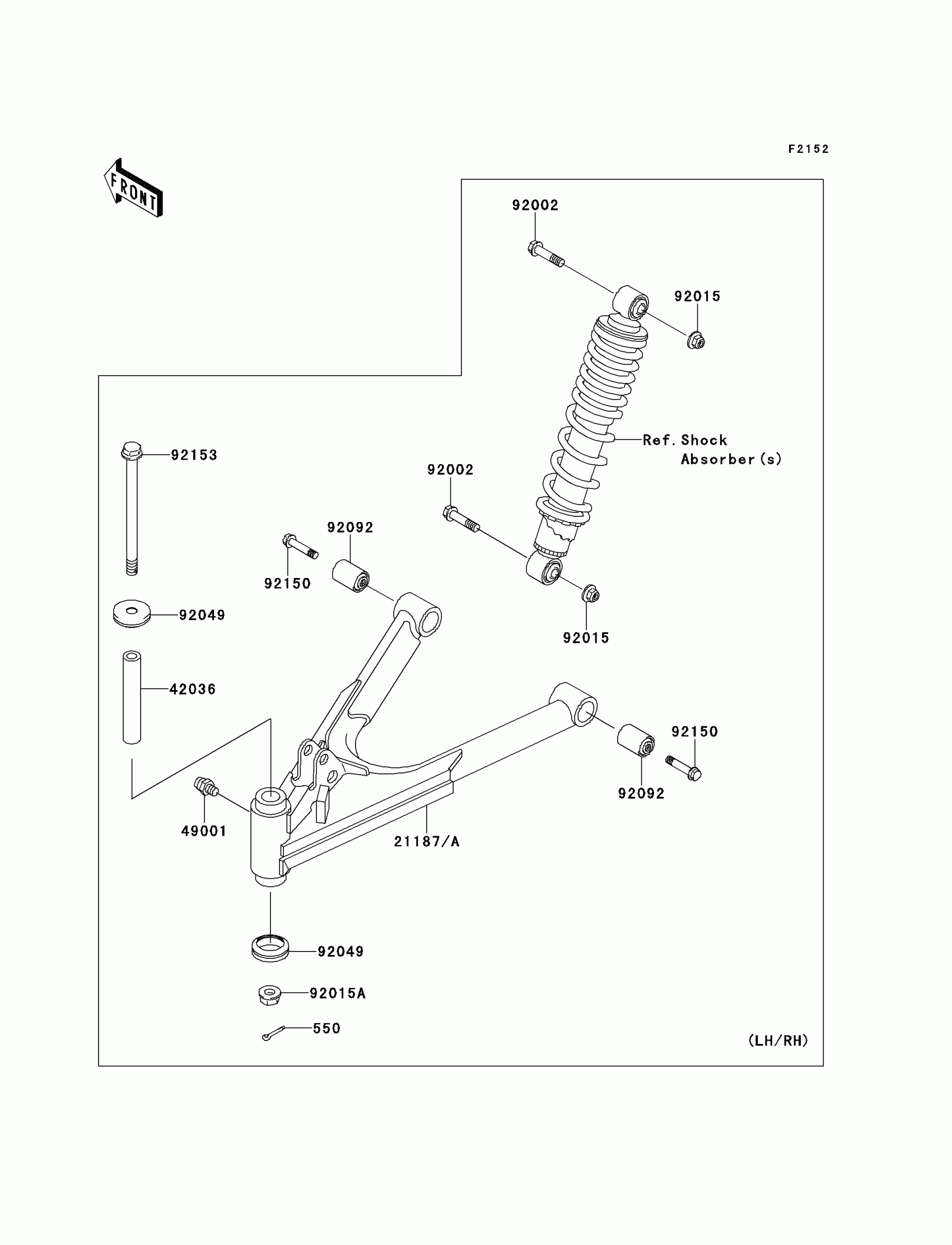 F2152

FRONT

92002

92015

Ref. Shock Absorber(s)

92153

92002

92092

92150

92049

92015

42036

92150

92092

49001

21187/A

92049

92015A

550

(LH/RH)