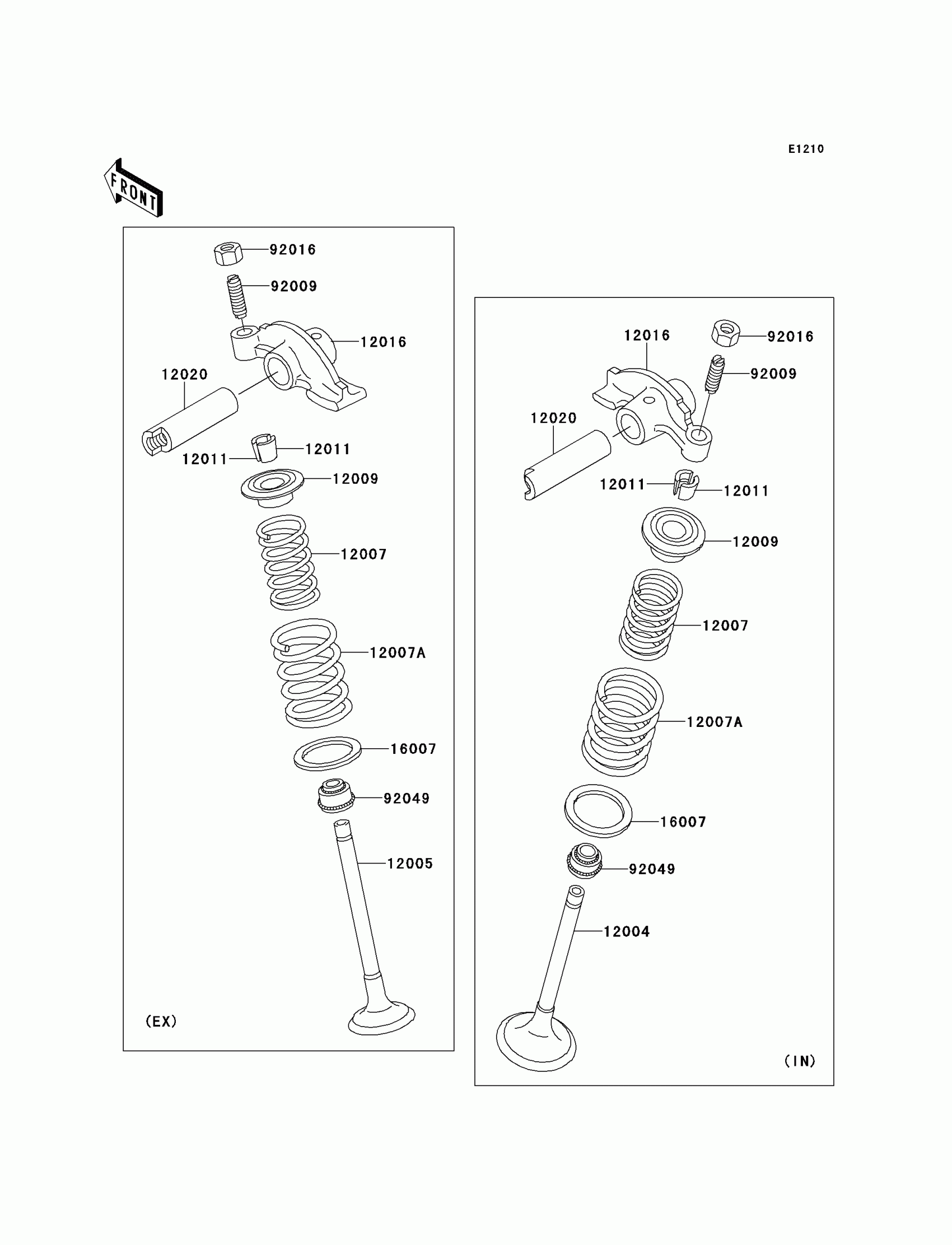 E1210

FRONT

92016
92009
12016
12020
12011
12011
12009
12007
12007A
16007
92049
12005
(EX)

12016
92016
92009
12020
12011
12011
12009
12007
12007A
16007
92049
12004
(IN)