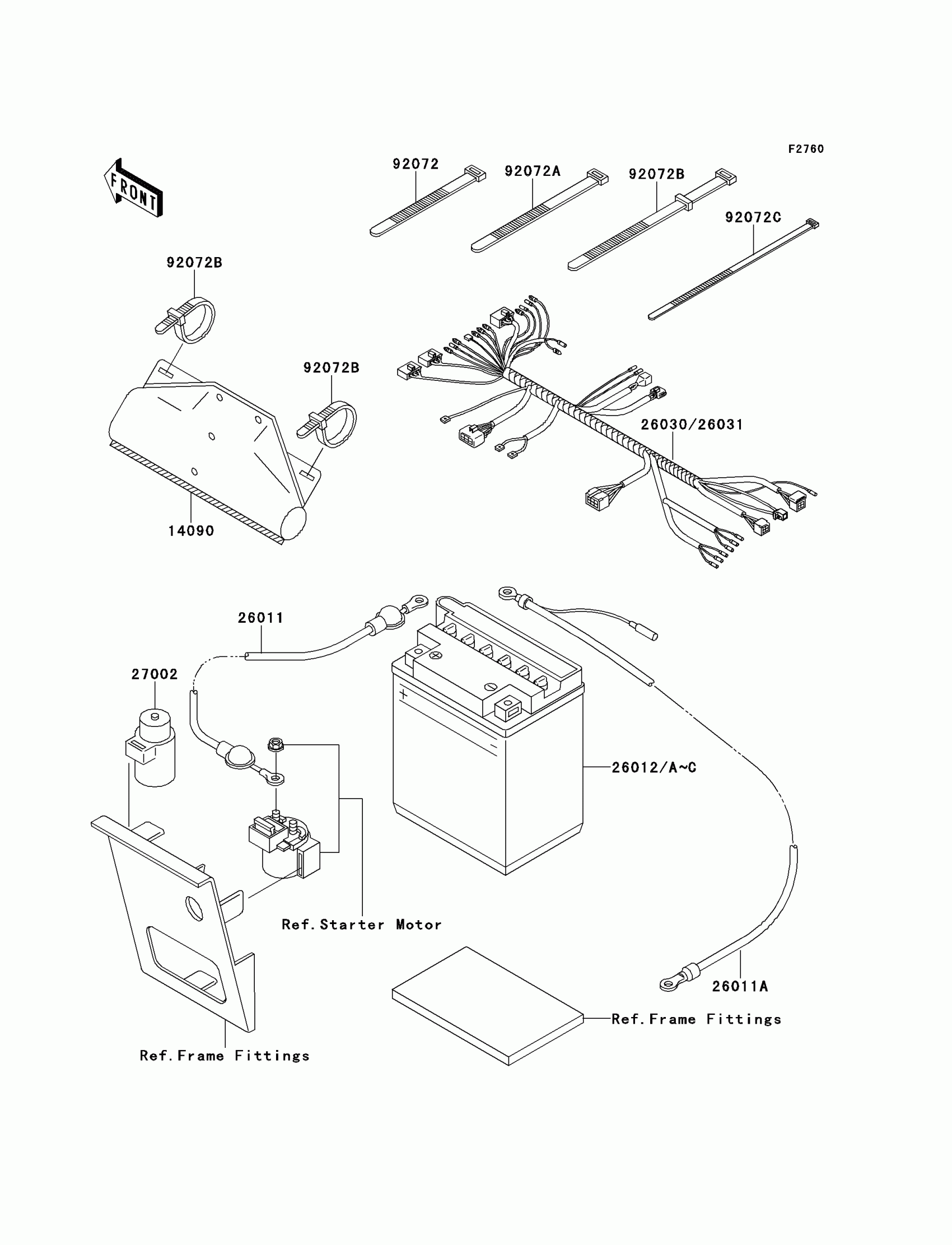 F2760

FRONT

92072
92072A
92072B
92072C

92072B

92072B

26030/26031

14090

26011

27002

26012/A~C

Ref.Starter Motor

26011A

Ref.Frame Fittings

Ref.Frame Fittings